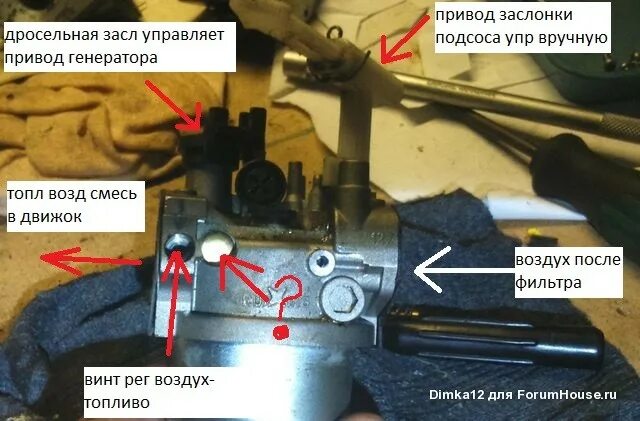 дросельная засл управляет привод генератора

привод заслонки подсоса упр вручную

топл возд смесь в движок

воздух после фильтра

?

винт рег воздух-топливо

Dimka12 для ForumHouse.ru