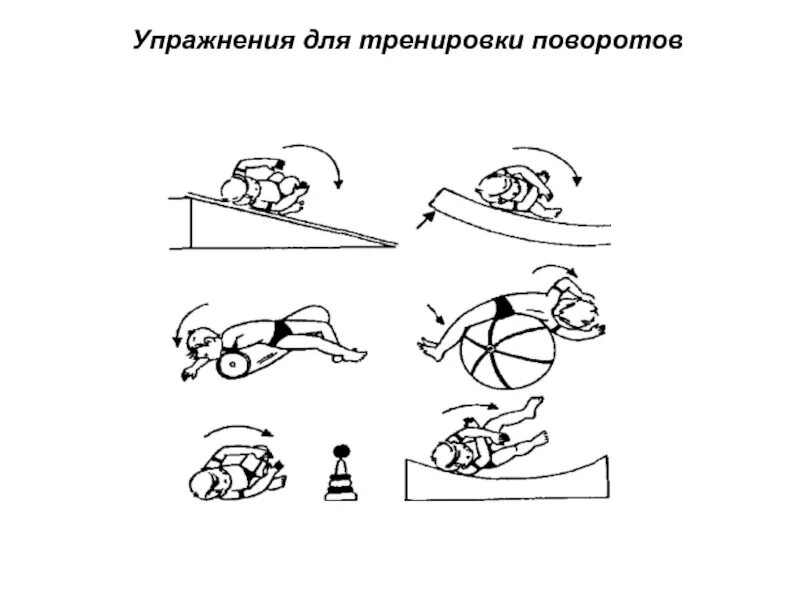 Упражнения для тренировки поворотов