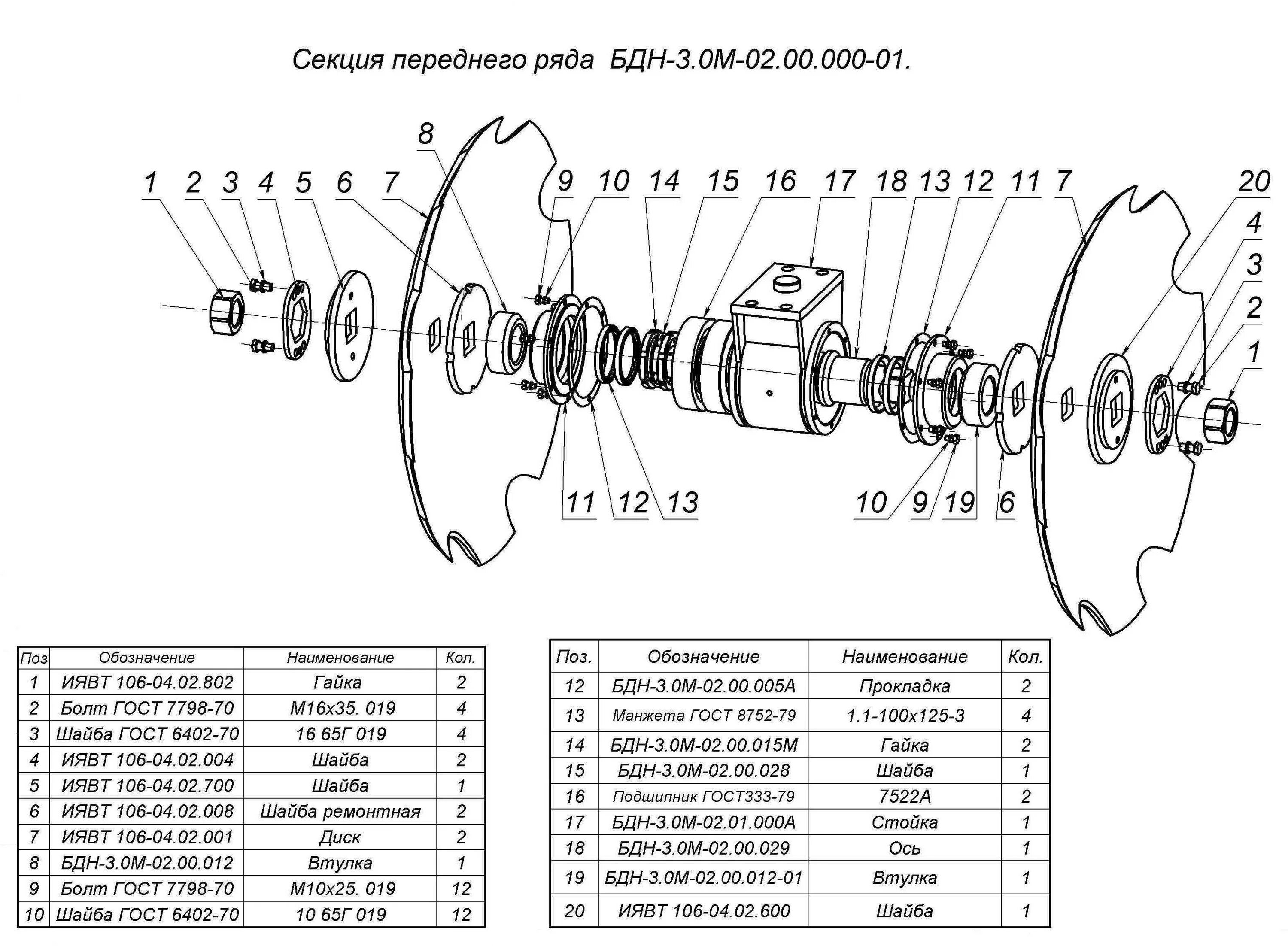 Секция переднего ряда БДН-3.0М-02.00.000-01.

8
1 2 3 4 5 6 7
9 10 14 15 16 17 18 13 12 11 7
20
4
3
2
1
11 12 13
10 9 19 6

| Поз | Обозначение | Наименование | Кол. |
|---|---|---|---|
| 1 | ИЯВТ 106-04.02.802 | Гайка | 2 |
| 2 | Болт ГОСТ 7798-70 | М16х35. 019 | 4 |
| 3 | Шайба ГОСТ 6402-70 | 16 65Г 019 | 4 |
| 4 | ИЯВТ 106-04.02.004 | Шайба | 2 |
| 5 | ИЯВТ 106-04.02.700 | Шайба | 1 |
| 6 | ИЯВТ 106-04.02.008 | Шайба ремонтная | 2 |
| 7 | ИЯВТ 106-04.02.001 | Диск | 2 |
| 8 | БДН-3.0М-02.00.012 | Втулка | 1 |
| 9 | Болт ГОСТ 7798-70 | М10х25. 019 | 12 |
| 10 | Шайба ГОСТ 6402-70 | 10 65Г 019 | 12 |

| Поз. | Обозначение | Наименование | Кол. |
|---|---|---|---|
| 12 | БДН-3.0М-02.00.005А | Прокладка | 2 |
| 13 | Манжета ГОСТ 8752-79 | 1.1-100х125-3 | 4 |
| 14 | БДН-3.0М-02.00.015М | Гайка | 2 |
| 15 | БДН-3.0М-02.00.028 | Шайба | 1 |
| 16 | Подшипник ГОСТ333-79 | 7522А | 2 |
| 17 | БДН-3.0М-02.01.000А | Стойка | 1 |
| 18 | БДН-3.0М-02.00.029 | Ось | 1 |
| 19 | БДН-3.0М-02.00.012-01 | Втулка | 1 |
| 20 | ИЯВТ 106-04.02.600 | Шайба | 1 |