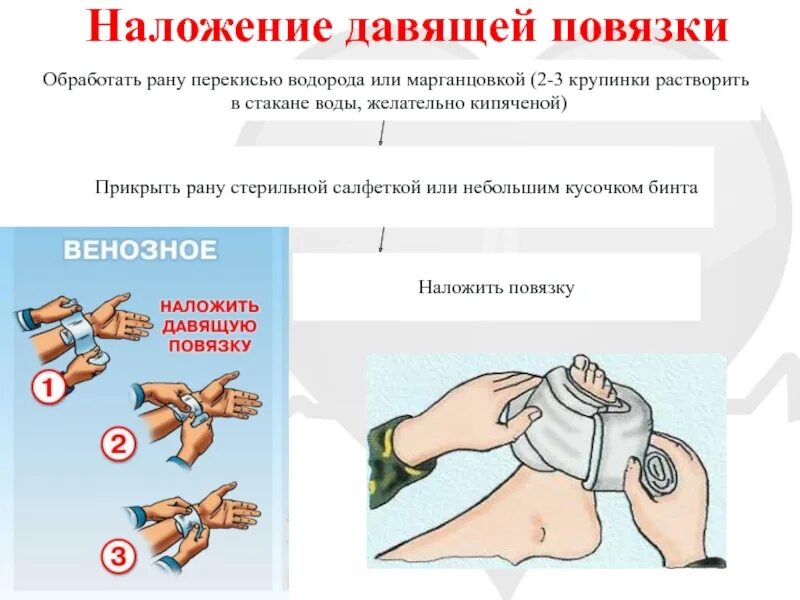 Наложение давящей повязки

Обработать рану перекисью водорода или марганцовкой (2-3 крупинки растворить в стакане воды, желательно кипяченой)

Прикрыть рану стерильной салфеткой или небольшим кусочком бинта

Наложить повязку

ВЕНОЗНОЕ

НАЛОЖИТЬ ДАВЯЩУЮ ПОВЯЗКУ

1

2

3