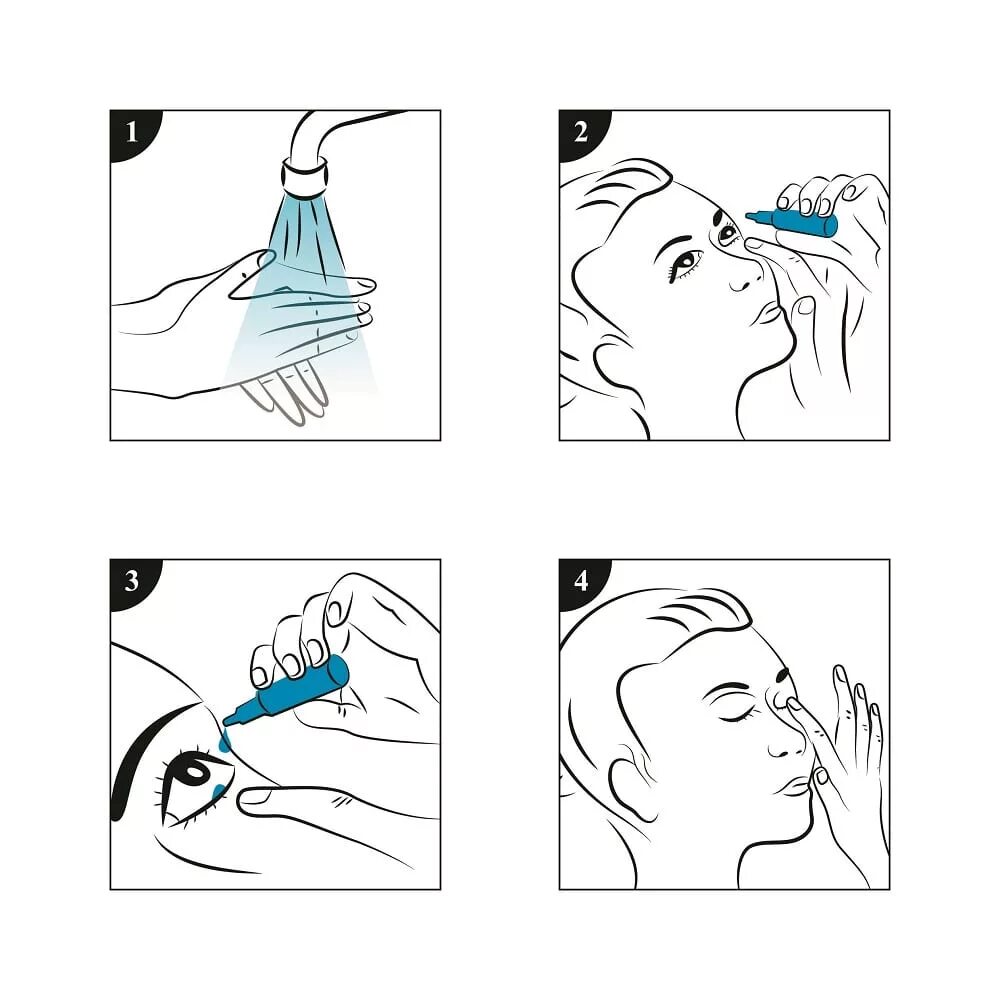 1

2

3

4