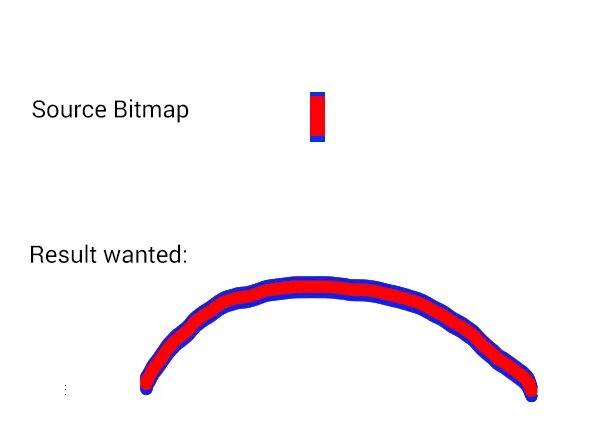 Source Bitmap

Result wanted: