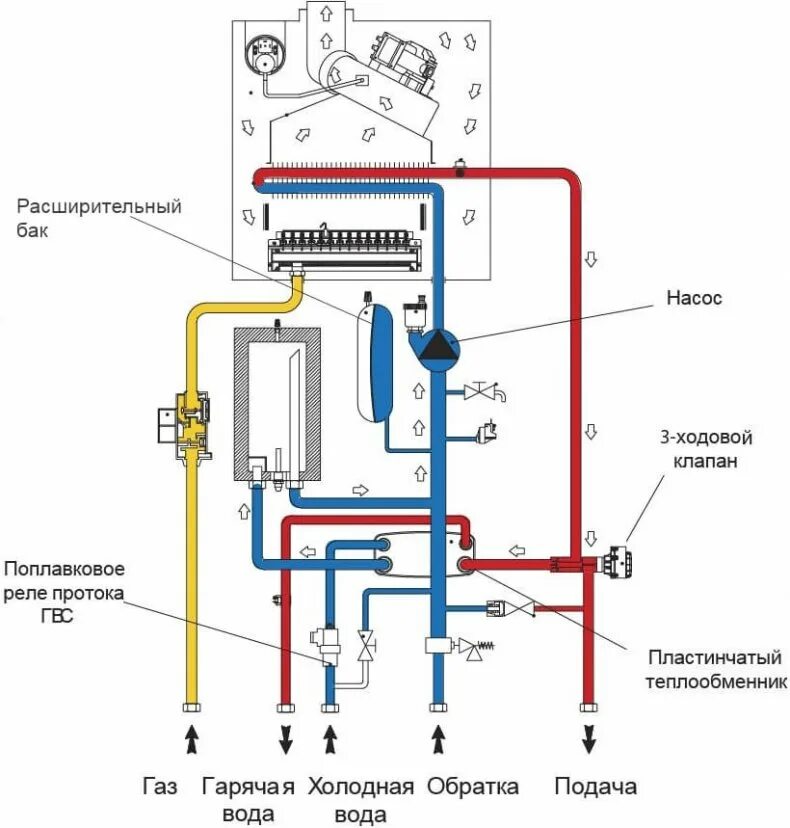 Расширительный бак

Насос

3-ходовой клапан

Поплавковое реле протока ГВС

Пластинчатый теплообменник

Газ

Гарячая вода

Холодная вода

Обратка

Подача