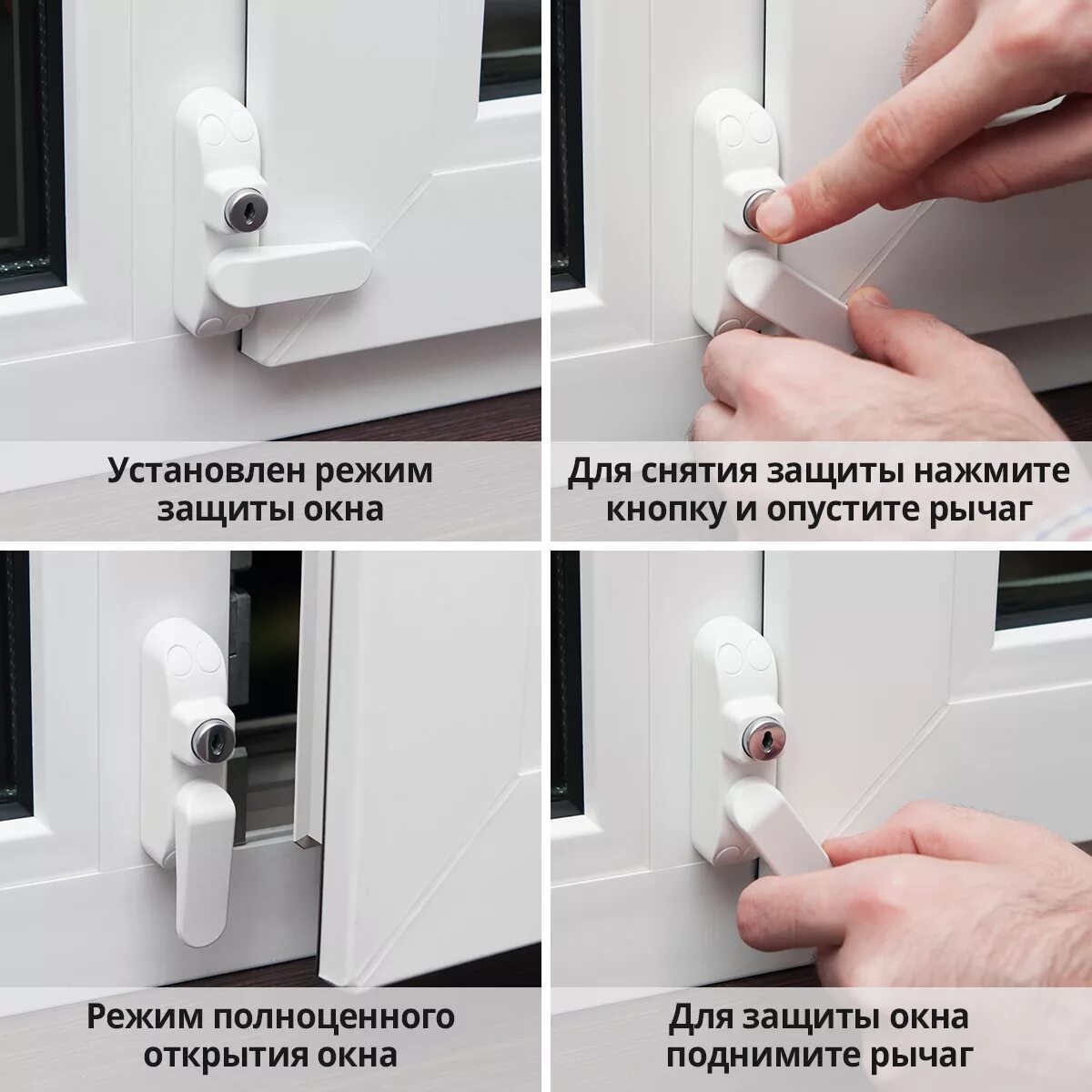 Установлен режим защиты окна

Для снятия защиты нажмите кнопку и опустите рычаг

Режим полноценного открытия окна

Для защиты окна поднимите рычаг