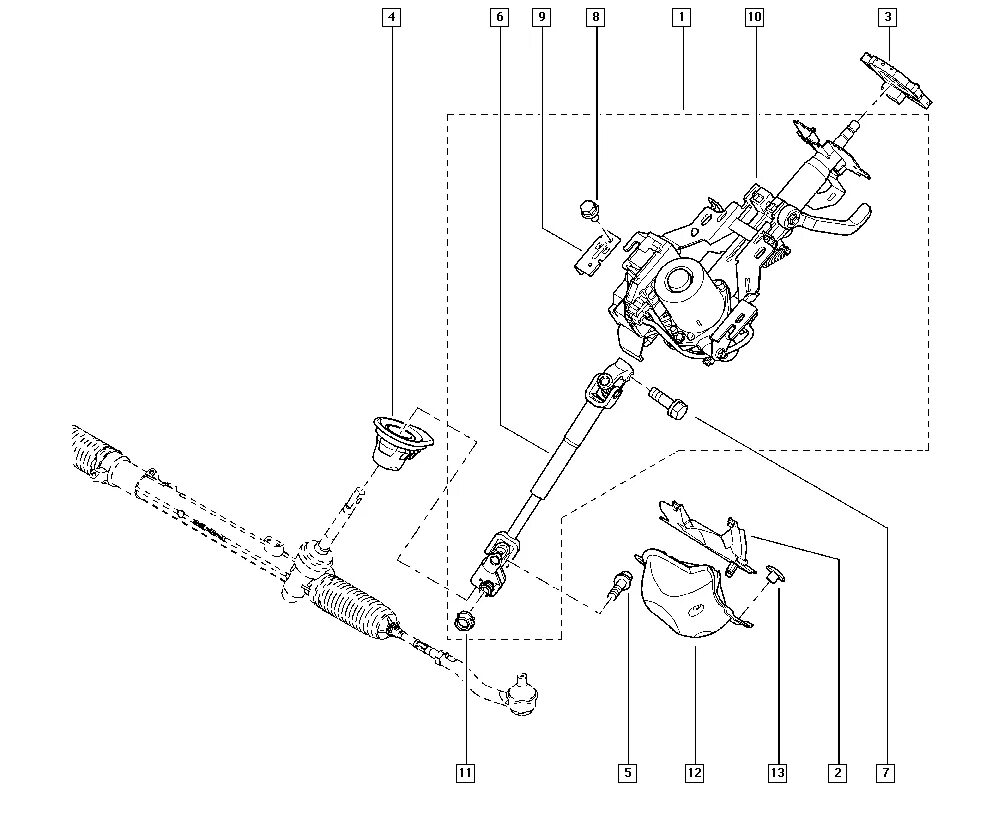 4
6
9
8
1
10
3
11
5
12
13
2
7