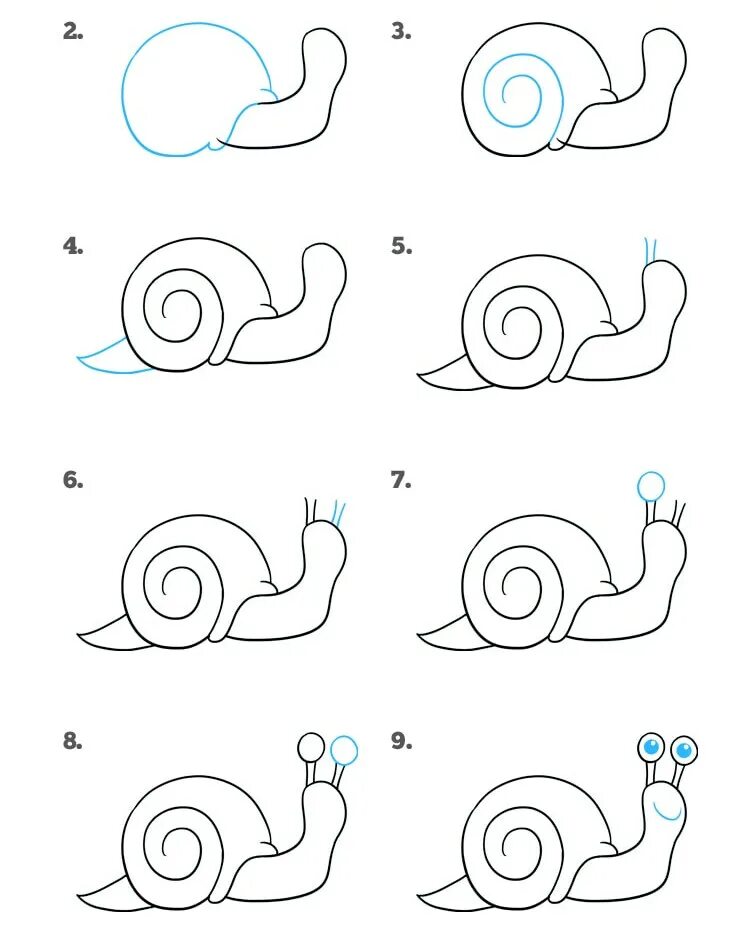 2.

3.

4.

5.

6.

7.

8.

9.