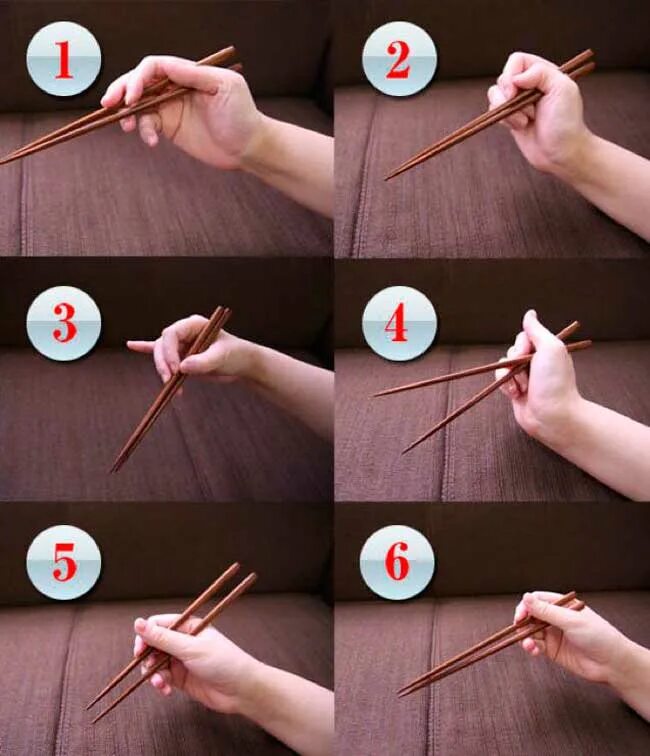 1

2

3

4

5

6