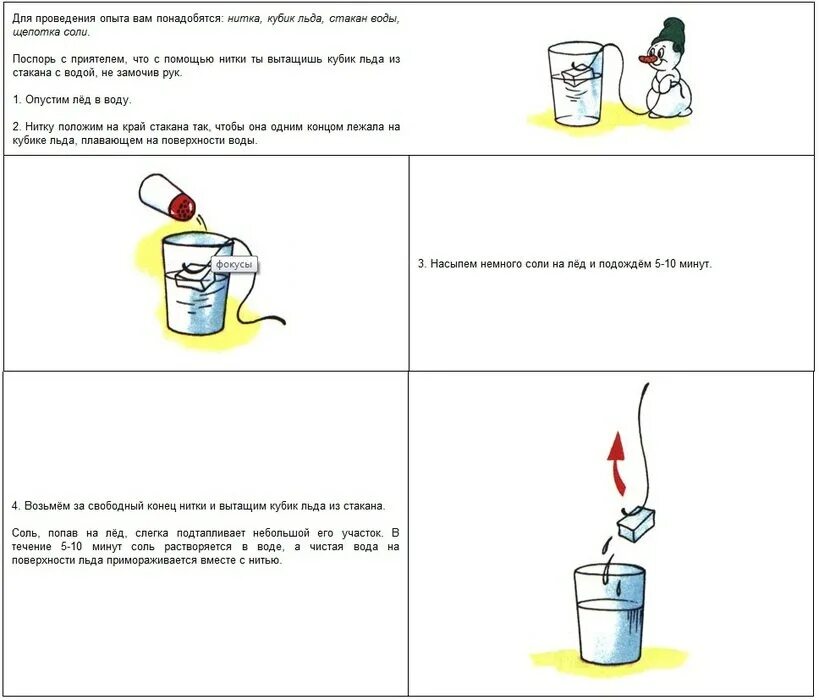 Для проведения опыта вам понадобятся: нитка, кубик льда, стакан воды, щепотка соли.

Поспорь с приятелем, что с помощью нитки ты вытащишь кубик льда из стакана с водой, не замочив рук.

1. Опустим лёд в воду.

2. Нитку положим на край стакана так, чтобы она одним концом лежала на кубике льда, плавающем на поверхности воды.

фокусы

3. Насыпем немного соли на лёд и подождём 5-10 минут.

4. Возьмём за свободный конец нитки и вытащим кубик льда из стакана.

Соль, попав на лёд, слегка подтапливает небольшой его участок. В течение 5-10 минут соль растворяется в воде, а чистая вода на поверхности льда примораживается вместе с нитью.