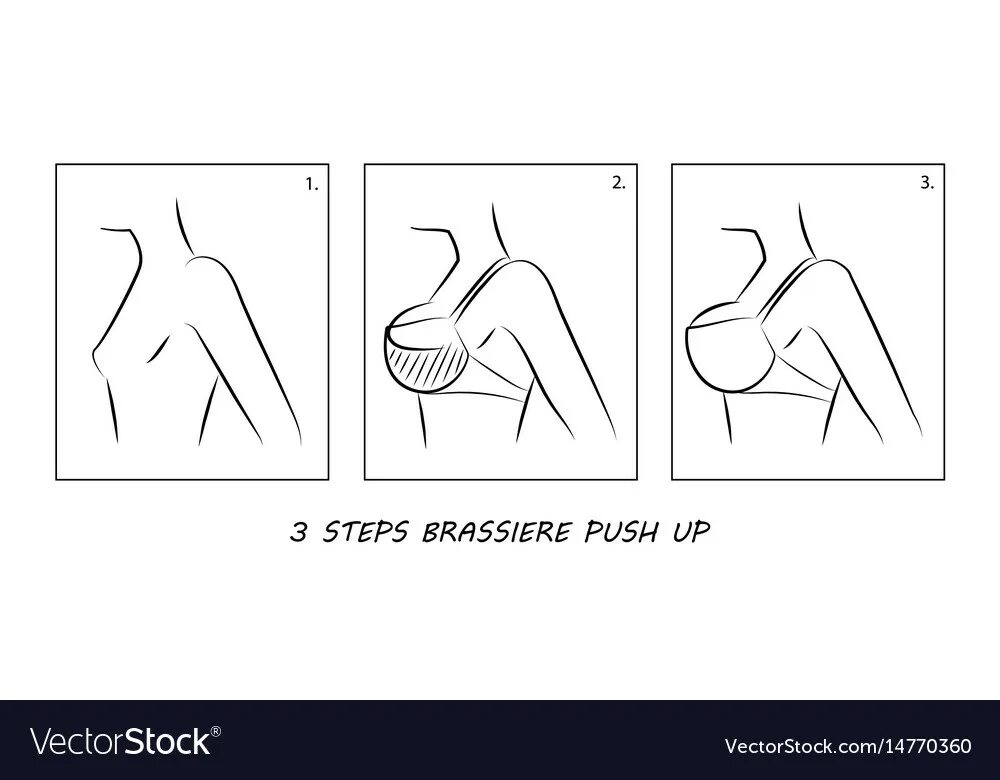 1.

2.

3.

3 STEPS BRASSIERE PUSH UP

VectorStock®

VectorStock.com/14770360