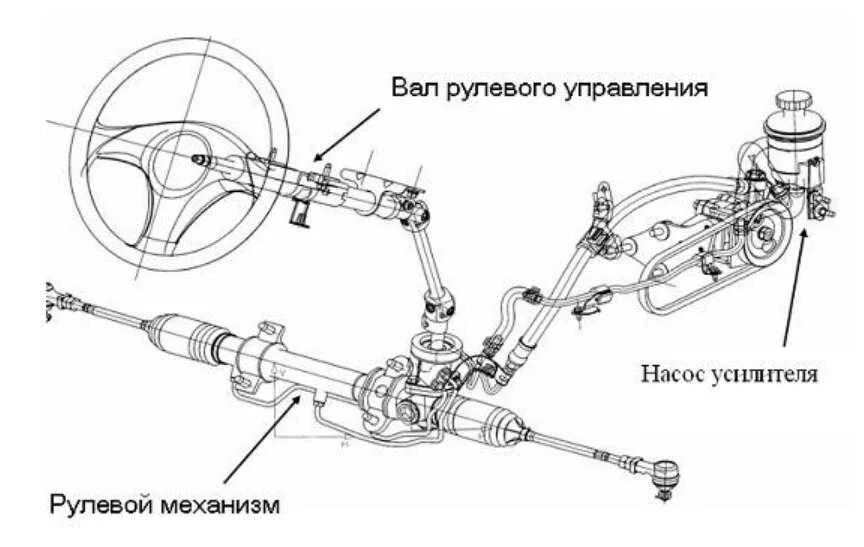 Вал рулевого управления

Насос усилителя

Рулевой механизм