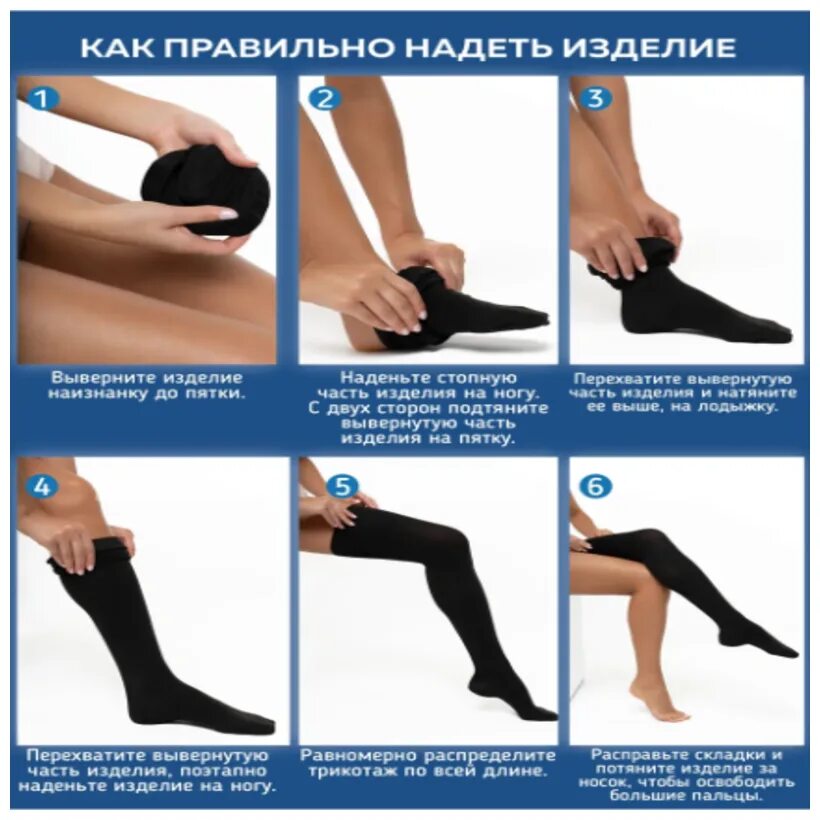 КАК ПРАВИЛЬНО НАДЕТЬ ИЗДЕЛИЕ

1
Выверните изделие наизнанку до пятки.

2
Наденьте стопную часть изделия на ногу. С двух сторон подтяните вывернутую часть изделия на пятку.

3
Перехватите вывернутую часть изделия и натяните ее выше, на лодыжку.

4
Перехватите вывернутую часть изделия, поэтапно наденьте изделие на ногу.

5
Равномерно распределите трикотаж по всей длине.

6
Расправьте складки и потяните изделие за носок, чтобы освободить большие пальцы.