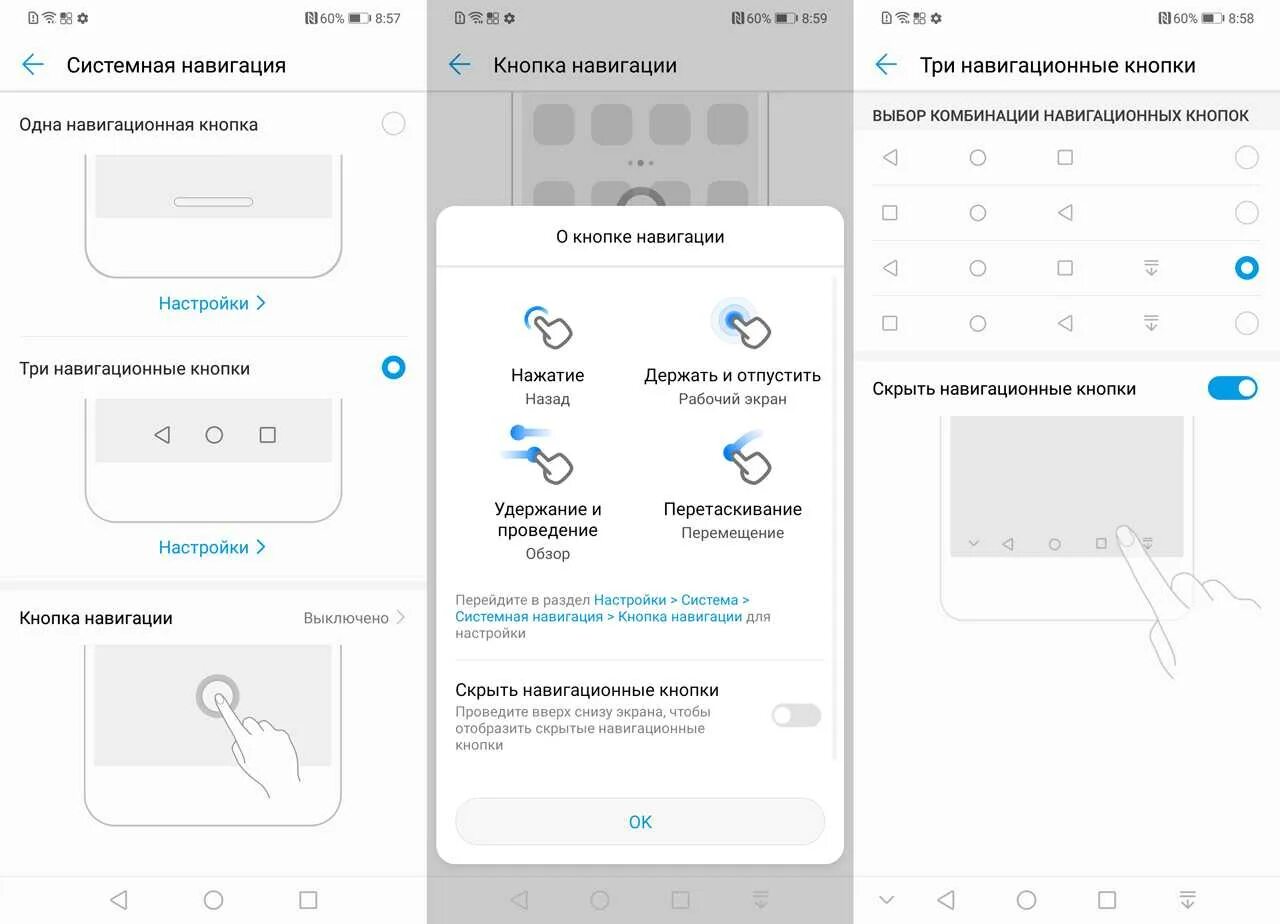 60% 8:57

Системная навигация

Одна навигационная кнопка

Настройки >

Три навигационные кнопки

Настройки >

Кнопка навигации Выключено >

60% 8:59

Кнопка навигации

О кнопке навигации

Нажатие
Назад

Держать и отпустить
Рабочий экран

Удержание и проведение
Обзор

Перетаскивание
Перемещение

Перейдите в раздел Настройки > Система > Системная навигация > Кнопка навигации для настройки

Скрыть навигационные кнопки
Проведите вверх снизу экрана, чтобы отобразить скрытые навигационные кнопки

OK

60% 8:58

Три навигационные кнопки

ВЫБОР КОМБИНАЦИИ НАВИГАЦИОННЫХ КНОПОК

Скрыть навигационные кнопки