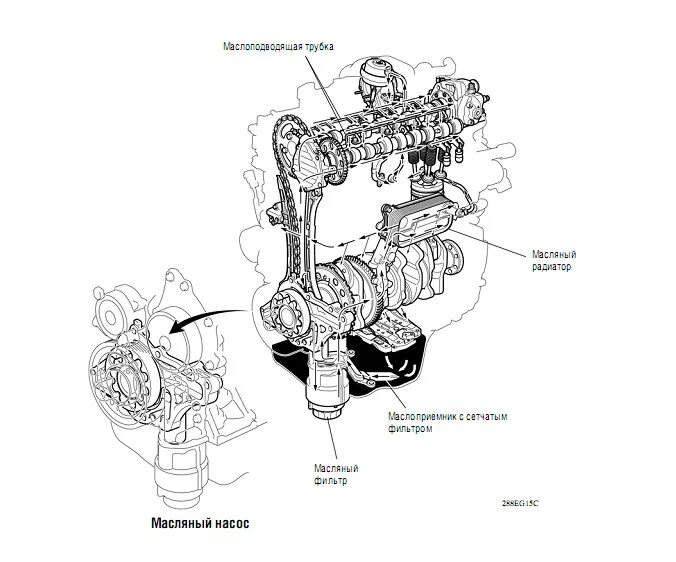 Маслоподводящая трубка

Масляный радиатор

Маслоприемник с сетчатым фильтром

Масляный фильтр

288EG15C

Масляный насос