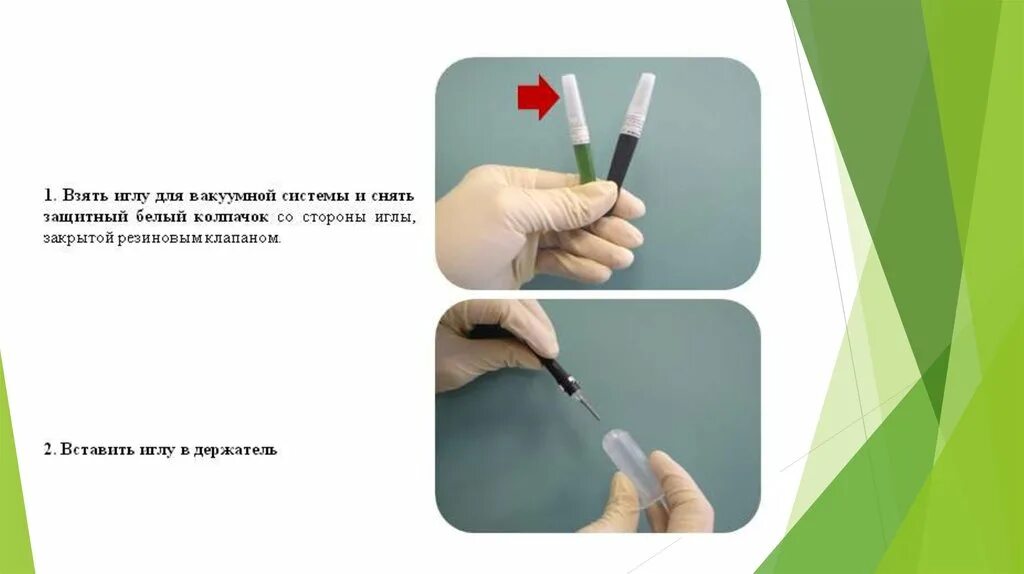 1. Взять иглу для вакуумной системы и снять защитный белый колпачок со стороны иглы, закрытой резиновым клапаном.

2. Вставить иглу в держатель