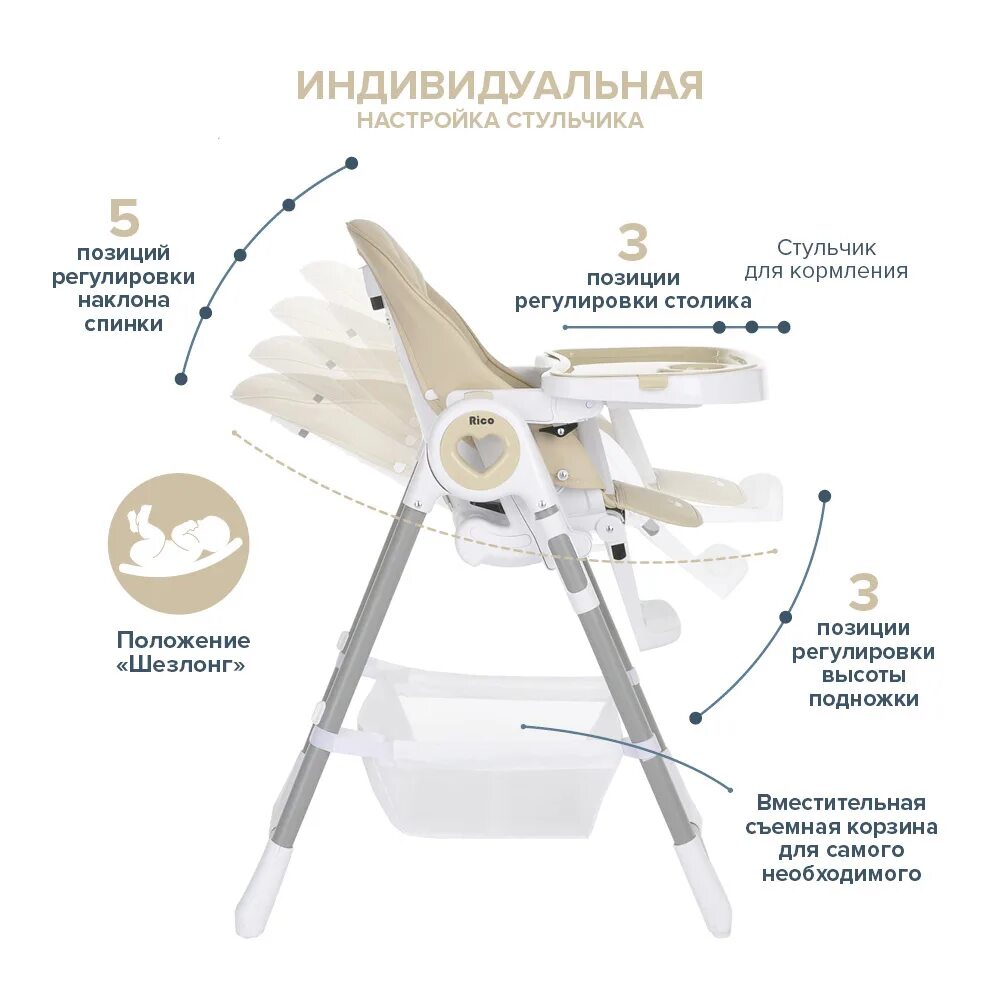 ИНДИВИДУАЛЬНАЯ
НАСТРОЙКА СТУЛЬЧИКА

5
позиций регулировки наклона спинки

3
позиции регулировки столика

Стульчик для кормления

Rico

Положение «Шезлонг»

3
позиции регулировки высоты подножки

Вместительная съемная корзина для самого необходимого