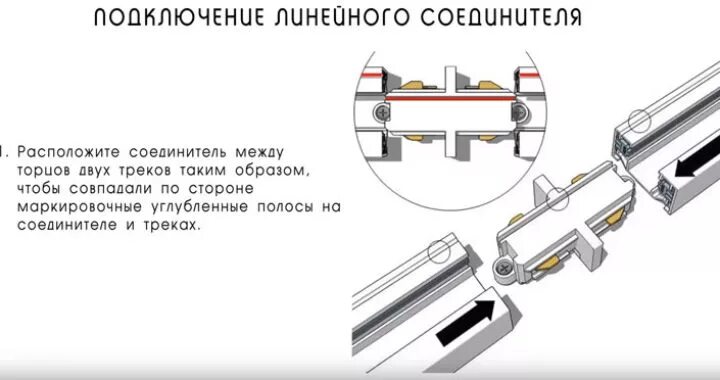 ПОДКЛЮЧЕНИЕ ЛИНЕЙНОГО СОЕДИНИТЕЛЯ

1. Расположите соединитель между торцов двух треков таким образом, чтобы совпадали по стороне маркировочные углубленные полосы на соединителе и треках.