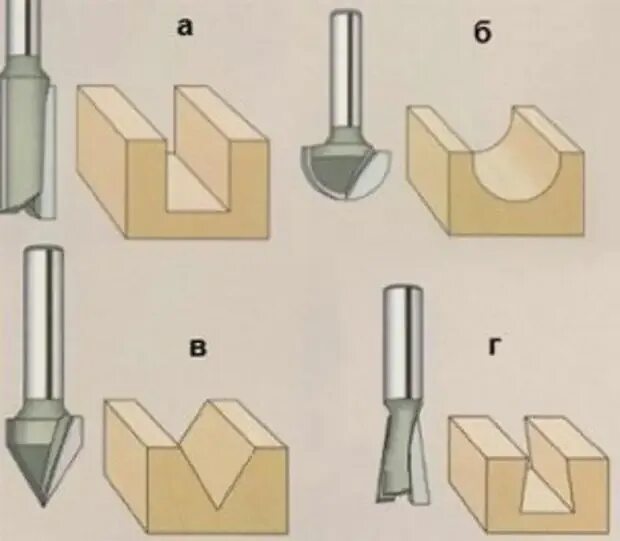 а

б

в

г