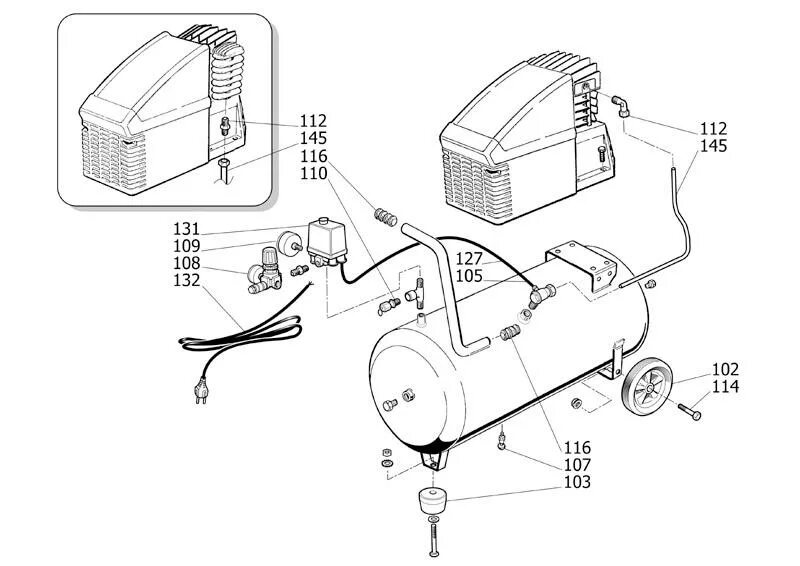 112
145
116
110
112
145
131
109
108
132
127
105
102
114
116
107
103