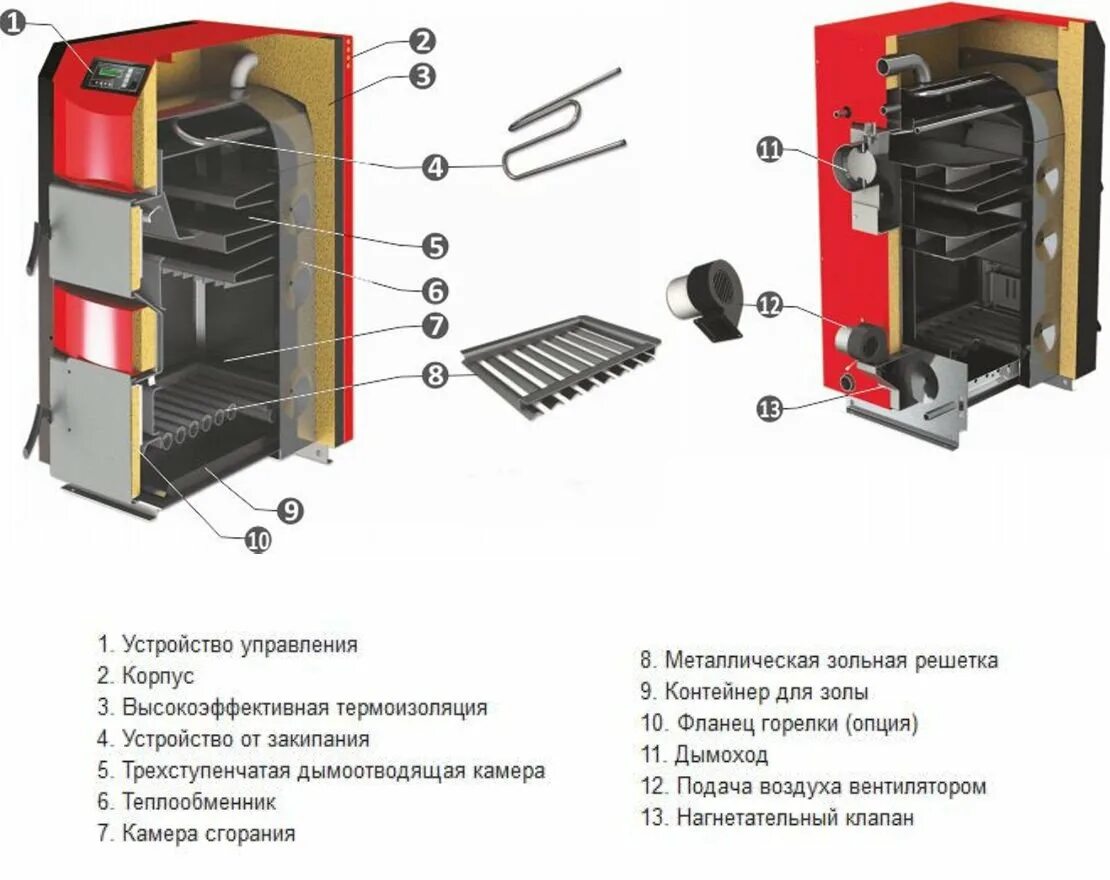 1
2
3
4
5
6
7
8
9
10
11
12
13

1. Устройство управления
2. Корпус
3. Высокоэффективная термоизоляция
4. Устройство от закипания
5. Трехступенчатая дымоотводящая камера
6. Теплообменник
7. Камера сгорания

8. Металлическая зольная решетка
9. Контейнер для золы
10. Фланец горелки (опция)
11. Дымоход
12. Подача воздуха вентилятором
13. Нагнетательный клапан