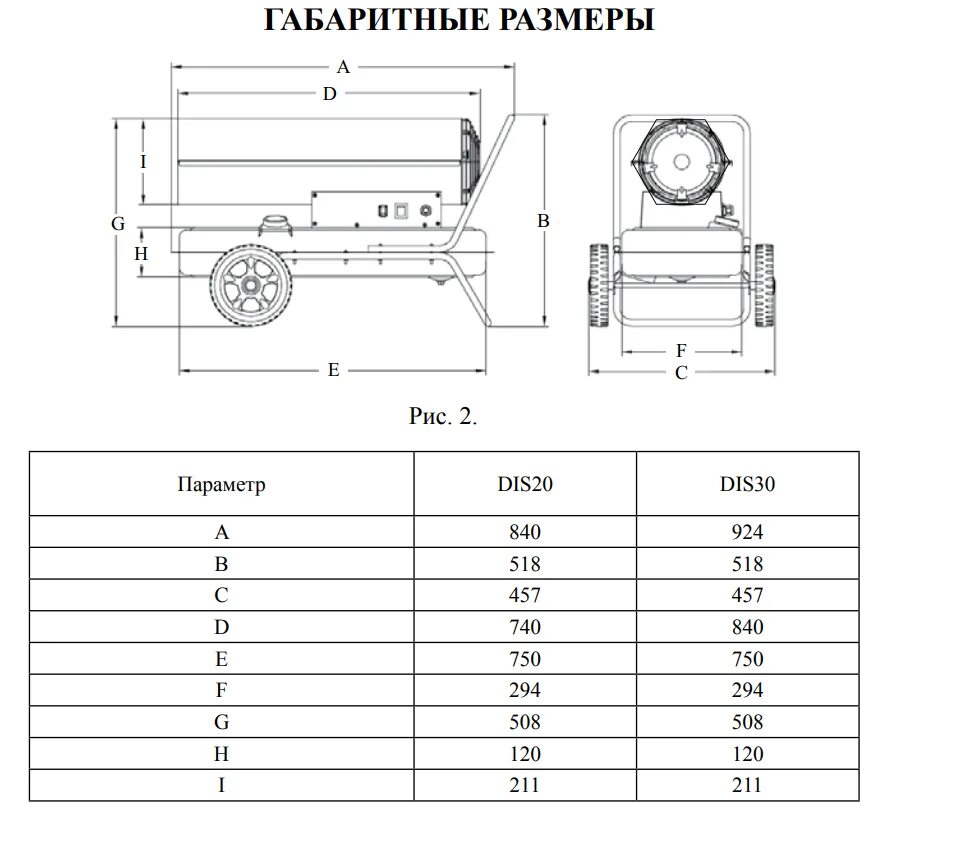 ГАБАРИТНЫЕ РАЗМЕРЫ

A
D
I
G
H
B
E
F
C

Рис. 2.

| Параметр | DIS20 | DIS30 |
|---|---|---|
| A | 840 | 924 |
| B | 518 | 518 |
| C | 457 | 457 |
| D | 740 | 840 |
| E | 750 | 750 |
| F | 294 | 294 |
| G | 508 | 508 |
| H | 120 | 120 |
| I | 211 | 211 |