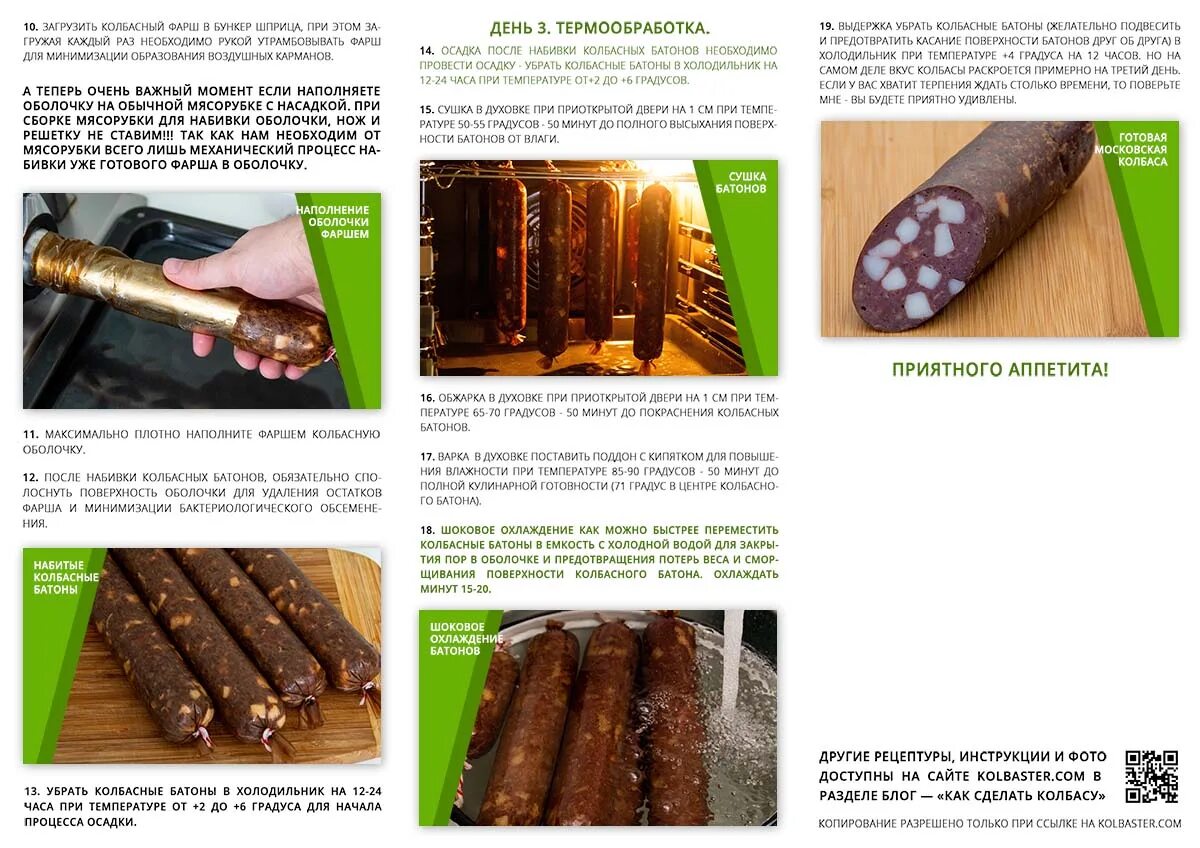 10. ЗАГРУЗИТЬ КОЛБАСНЫЙ ФАРШ В БУНКЕР ШПРИЦА, ПРИ ЭТОМ ЗАГРУЖАЯ КАЖДЫЙ РАЗ НЕОБХОДИМО РУКОЙ УТРАМБОВЫВАТЬ ФАРШ ДЛЯ МИНИМИЗАЦИИ ОБРАЗОВАНИЯ ВОЗДУШНЫХ КАРМАНОВ.

А ТЕПЕРЬ ОЧЕНЬ ВАЖНЫЙ МОМЕНТ ЕСЛИ НАПОЛНЯЕТЕ ОБОЛОЧКУ НА ОБЫЧНОЙ МЯСОРУБКЕ С НАСАДКОЙ. ПРИ СБОРКЕ МЯСОРУБКИ ДЛЯ НАБИВКИ ОБОЛОЧКИ, НОЖ И РЕШЕТКУ НЕ СТАВИМ!!! ТАК КАК НАМ НЕОБХОДИМ ОТ МЯСОРУБКИ ВСЕГО ЛИШЬ МЕХАНИЧЕСКИЙ ПРОЦЕСС НАБИВКИ УЖЕ ГОТОВОГО ФАРША В ОБОЛОЧКУ.

НАПОЛНЕНИЕ ОБОЛОЧКИ ФАРШЕМ

11. МАКСИМАЛЬНО ПЛОТНО НАПОЛНИТЕ ФАРШЕМ КОЛБАСНУЮ ОБОЛОЧКУ.

12. ПОСЛЕ НАБИВКИ КОЛБАСНЫХ БАТОНОВ, ОБЯЗАТЕЛЬНО СПОЛОСНУТЬ ПОВЕРХНОСТЬ ОБОЛОЧКИ ДЛЯ УДАЛЕНИЯ ОСТАТКОВ ФАРША И МИНИМИЗАЦИИ БАКТЕРИОЛОГИЧЕСКОГО ОБСЕМЕНЕНИЯ.

НАБИТЫЕ КОЛБАСНЫЕ БАТОНЫ

13. УБРАТЬ КОЛБАСНЫЕ БАТОНЫ В ХОЛОДИЛЬНИК НА 12-24 ЧАСА ПРИ ТЕМПЕРАТУРЕ ОТ +2 ДО +6 ГРАДУСА ДЛЯ НАЧАЛА ПРОЦЕССА ОСАДКИ.

ДЕНЬ 3. ТЕРМООБРАБОТКА.

14. ОСАДКА ПОСЛЕ НАБИВКИ КОЛБАСНЫХ БАТОНОВ НЕОБХОДИМО ПРОВЕСТИ ОСАДКУ - УБРАТЬ КОЛБАСНЫЕ БАТОНЫ В ХОЛОДИЛЬНИК НА 12-24 ЧАСА ПРИ ТЕМПЕРАТУРЕ ОТ+2 ДО +6 ГРАДУСОВ.

15. СУШКА В ДУХОВКЕ ПРИ ПРИОТКРЫТОЙ ДВЕРИ НА 1 СМ ПРИ ТЕМПЕРАТУРЕ 50-55 ГРАДУСОВ - 50 МИНУТ ДО ПОЛНОГО ВЫСЫХАНИЯ ПОВЕРХНОСТИ БАТОНОВ ОТ ВЛАГИ.

СУШКА БАТОНОВ

16. ОБЖАРКА В ДУХОВКЕ ПРИ ПРИОТКРЫТОЙ ДВЕРИ НА 1 СМ ПРИ ТЕМПЕРАТУРЕ 65-70 ГРАДУСОВ - 50 МИНУТ ДО ПОКРАСНЕНИЯ КОЛБАСНЫХ БАТОНОВ.

17. ВАРКА В ДУХОВКЕ ПОСТАВИТЬ ПОДДОН С КИПЯТКОМ ДЛЯ ПОВЫШЕНИЯ ВЛАЖНОСТИ ПРИ ТЕМПЕРАТУРЕ 85-90 ГРАДУСОВ - 50 МИНУТ ДО ПОЛНОЙ КУЛИНАРНОЙ ГОТОВНОСТИ (71 ГРАДУС В ЦЕНТРЕ КОЛБАСНОГО БАТОНА).

18. ШОКОВОЕ ОХЛАЖДЕНИЕ КАК МОЖНО БЫСТРЕЕ ПЕРЕМЕСТИТЬ КОЛБАСНЫЕ БАТОНЫ В ЕМКОСТЬ С ХОЛОДНОЙ ВОДОЙ ДЛЯ ЗАКРЫТИЯ ПОР В ОБОЛОЧКЕ И ПРЕДОТВРАЩЕНИЯ ПОТЕРЬ ВЕСА И СМОРЩИВАНИЯ ПОВЕРХНОСТИ КОЛБАСНОГО БАТОНА. ОХЛАЖДАТЬ МИНУТ 15-20.

ШОКОВОЕ ОХЛАЖДЕНИЕ БАТОНОВ

19. ВЫДЕРЖКА УБРАТЬ КОЛБАСНЫЕ БАТОНЫ (ЖЕЛАТЕЛЬНО ПОДВЕСИТЬ И ПРЕДОТВРАТИТЬ КАСАНИЕ ПОВЕРХНОСТИ БАТОНОВ ДРУГ ОБ ДРУГА) В ХОЛОДИЛЬНИК ПРИ ТЕМПЕРАТУРЕ +4 ГРАДУСА НА 12 ЧАСОВ. НО НА САМОМ ДЕЛЕ ВКУС КОЛБАСЫ РАСКРОЕТСЯ ПРИМЕРНО НА ТРЕТИЙ ДЕНЬ. ЕСЛИ У ВАС ХВАТИТ ТЕРПЕНИЯ ЖДАТЬ СТОЛЬКО ВРЕМЕНИ, ТО ПОВЕРЬТЕ МНЕ - ВЫ БУДЕТЕ ПРИЯТНО УДИВЛЕНЫ.

ГОТОВАЯ МОСКОВСКАЯ КОЛБАСА

ПРИЯТНОГО АППЕТИТА!

ДРУГИЕ РЕЦЕПТУРЫ, ИНСТРУКЦИИ И ФОТО ДОСТУПНЫ НА САЙТЕ KOLBASTER.COM В РАЗДЕЛЕ БЛОГ — «КАК СДЕЛАТЬ КОЛБАСУ»

КОПИРОВАНИЕ РАЗРЕШЕНО ТОЛЬКО ПРИ ССЫЛКЕ НА KOLBASTER.COM