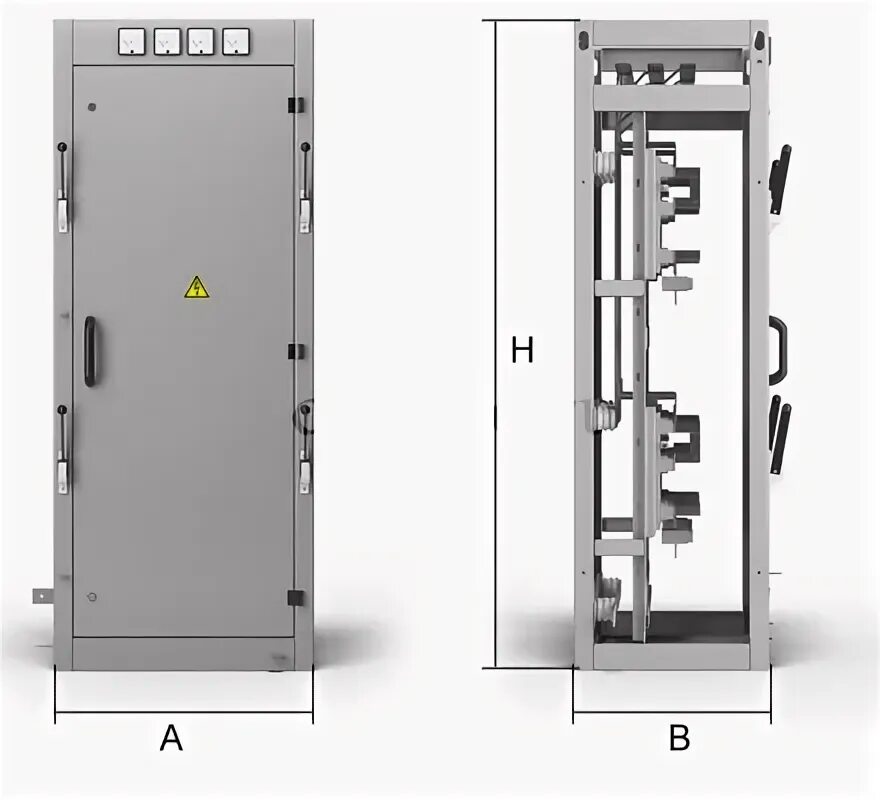 H

A

B