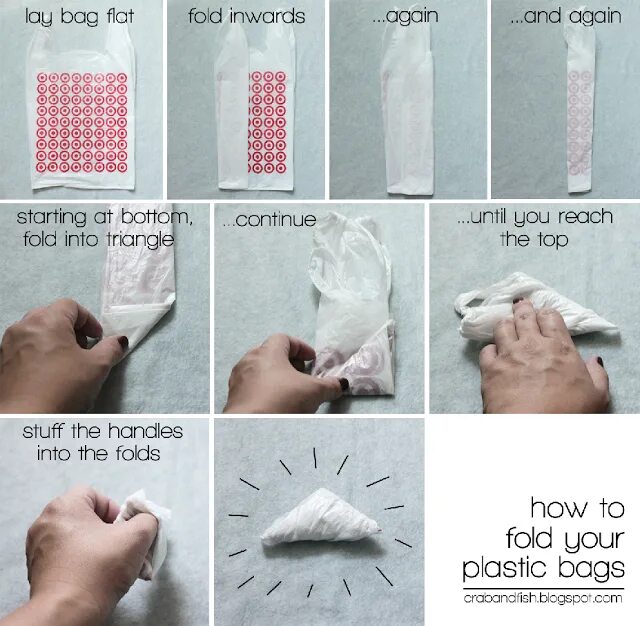 lay bag flat

fold inwards

...again

...and again

starting at bottom, fold into triangle

...continue

...until you reach the top

stuff the handles into the folds

how to fold your plastic bags

crabandfish.blogspot.com