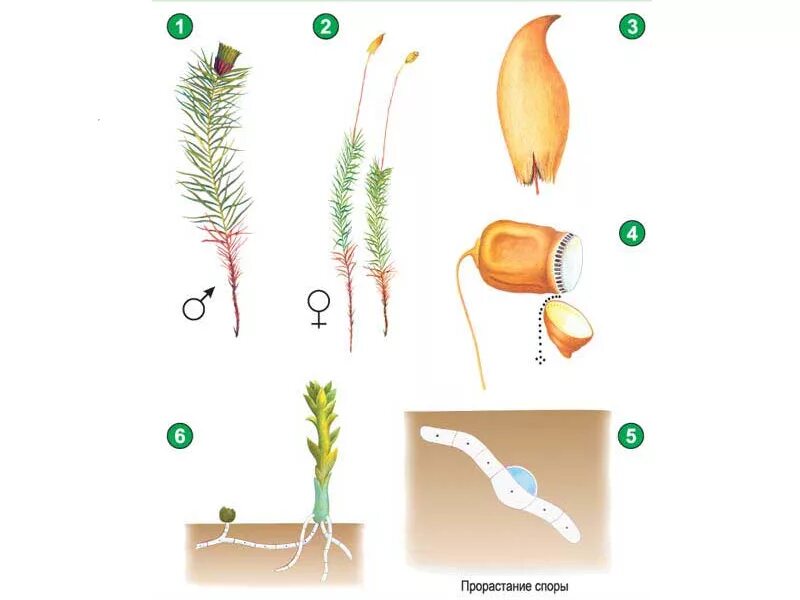 1
2
3
♂
♀
4
6
5
Прорастание споры