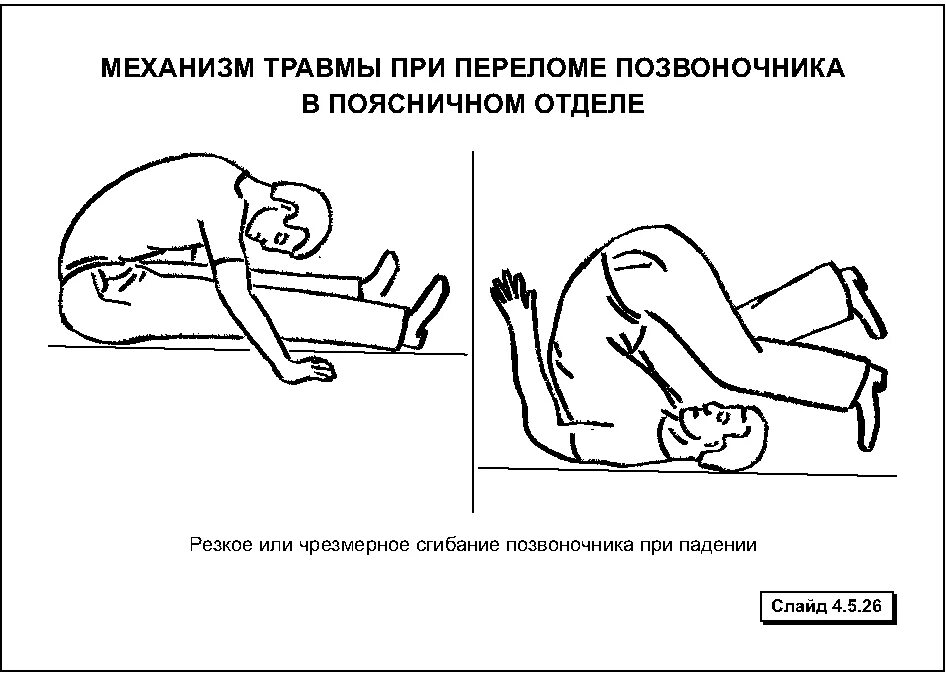 МЕХАНИЗМ ТРАВМЫ ПРИ ПЕРЕЛОМЕ ПОЗВОНОЧНИКА В ПОЯСНИЧНОМ ОТДЕЛЕ

Резкое или чрезмерное сгибание позвоночника при падении

Слайд 4.5.26