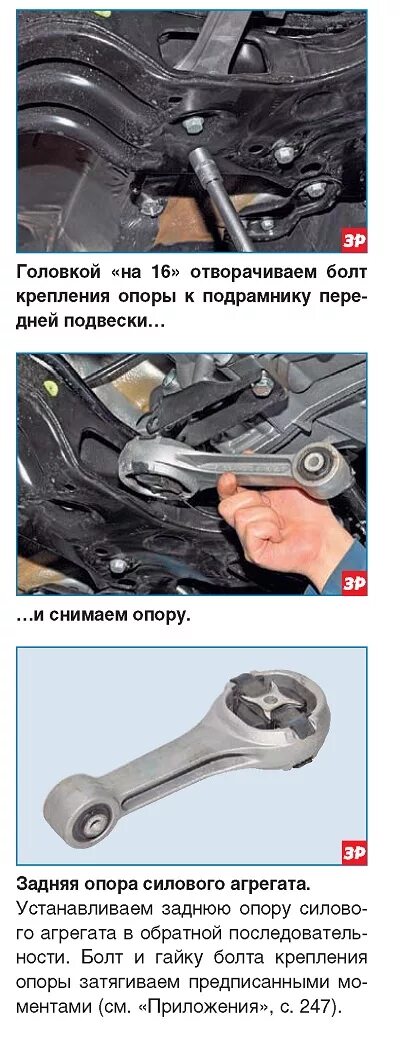 ЗР

Головкой «на 16» отворачиваем болт крепления опоры к подрамнику передней подвески…

ЗР

…и снимаем опору.

ЗР

Задняя опора силового агрегата.
Устанавливаем заднюю опору силового агрегата в обратной последовательности. Болт и гайку болта крепления опоры затягиваем предписанными моментами (см. «Приложения», с. 247).