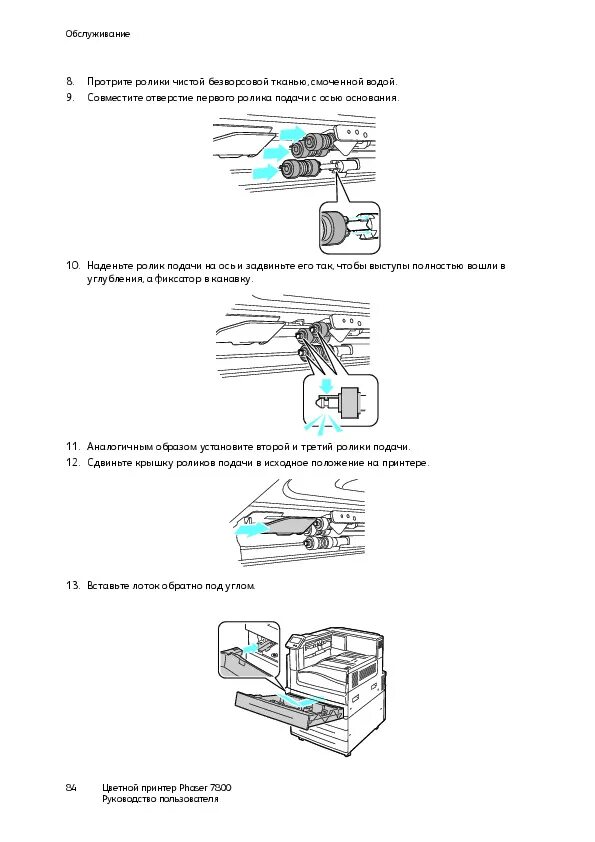 Обслуживание

8. Протрите ролики чистой безворсовой тканью, смоченной водой.
9. Совместите отверстие первого ролика подачи с осью основания.

10. Наденьте ролик подачи на ось и задвиньте его так, чтобы выступы полностью вошли в углубления, а фиксатор в канавку.

11. Аналогичным образом установите второй и третий ролики подачи.
12. Сдвиньте крышку роликов подачи в исходное положение на принтере.

13. Вставьте лоток обратно под углом.

84 Цветной принтер Phaser 7800
Руководство пользователя