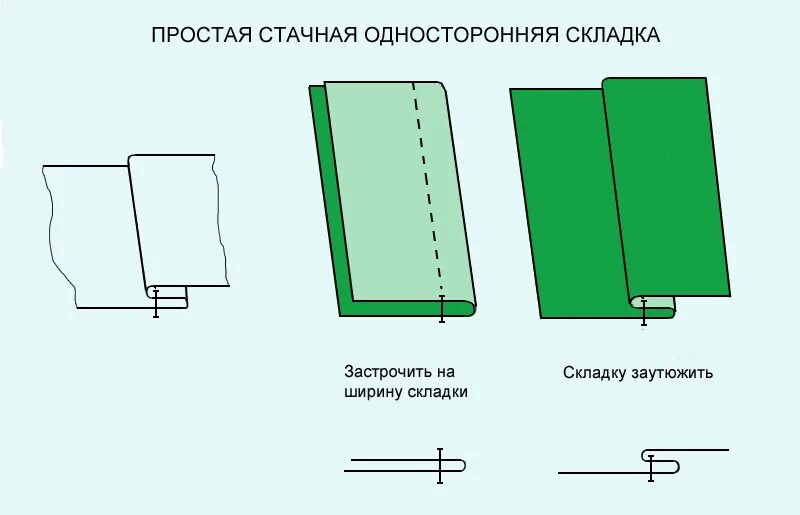 ПРОСТАЯ СТАЧНАЯ ОДНОСТОРОННЯЯ СКЛАДКА

Застрочить на ширину складки

Складку заутюжить