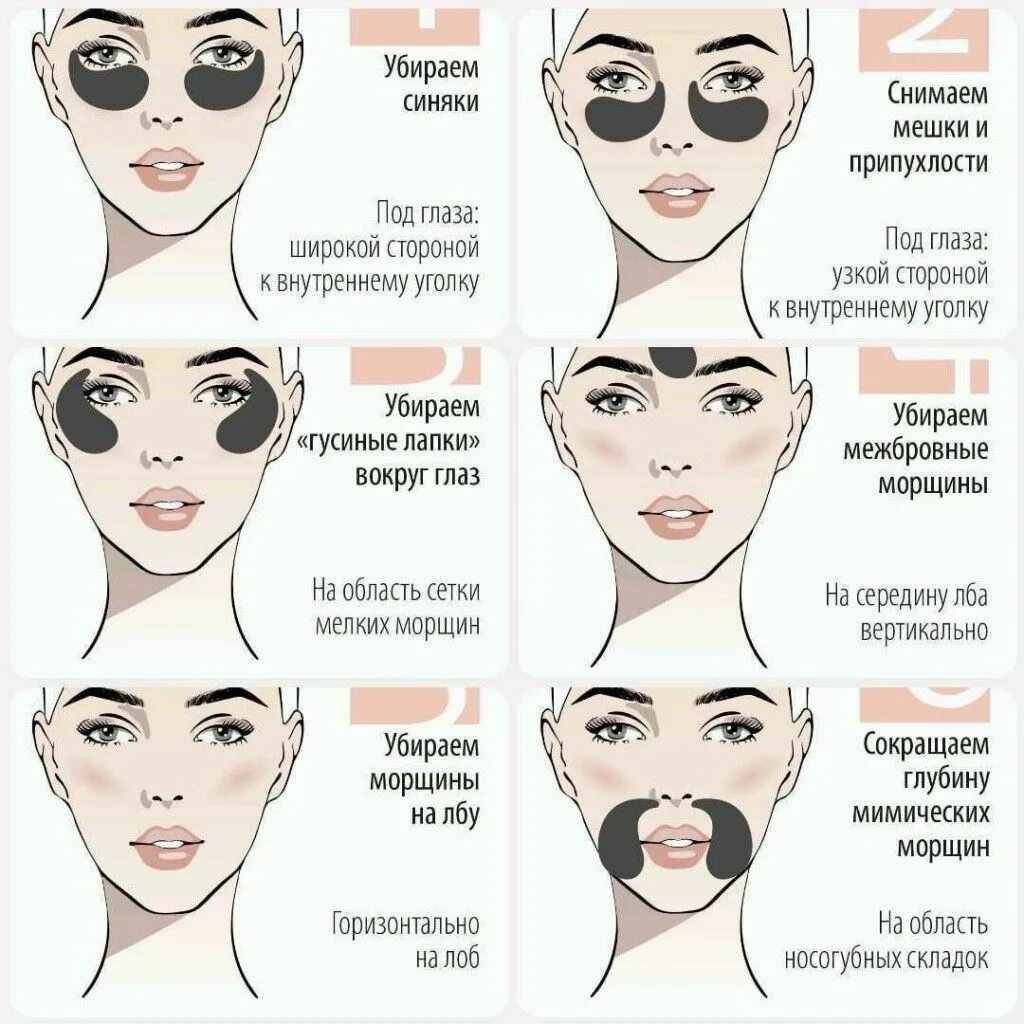 Убираем синяки

Под глаза: широкой стороной к внутреннему уголку

Снимаем мешки и припухлости

Под глаза: узкой стороной к внутреннему уголку

Убираем «гусиные лапки» вокруг глаз

На область сетки мелких морщин

Убираем межбровные морщины

На середину лба вертикально

Убираем морщины на лбу

Горизонтально на лоб

Сокращаем глубину мимических морщин

На область носогубных складок