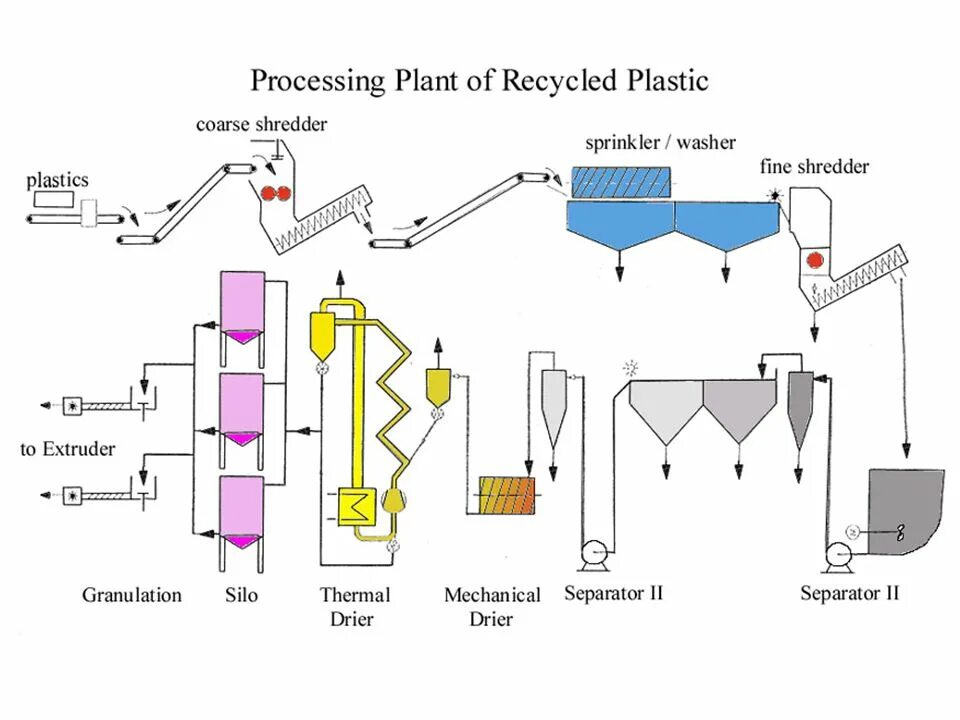 Processing Plant of Recycled Plastic

coarse shredder

plastics

sprinkler / washer

fine shredder

to Extruder

Granulation

Silo

Thermal Drier

Mechanical Drier

Separator II

Separator II