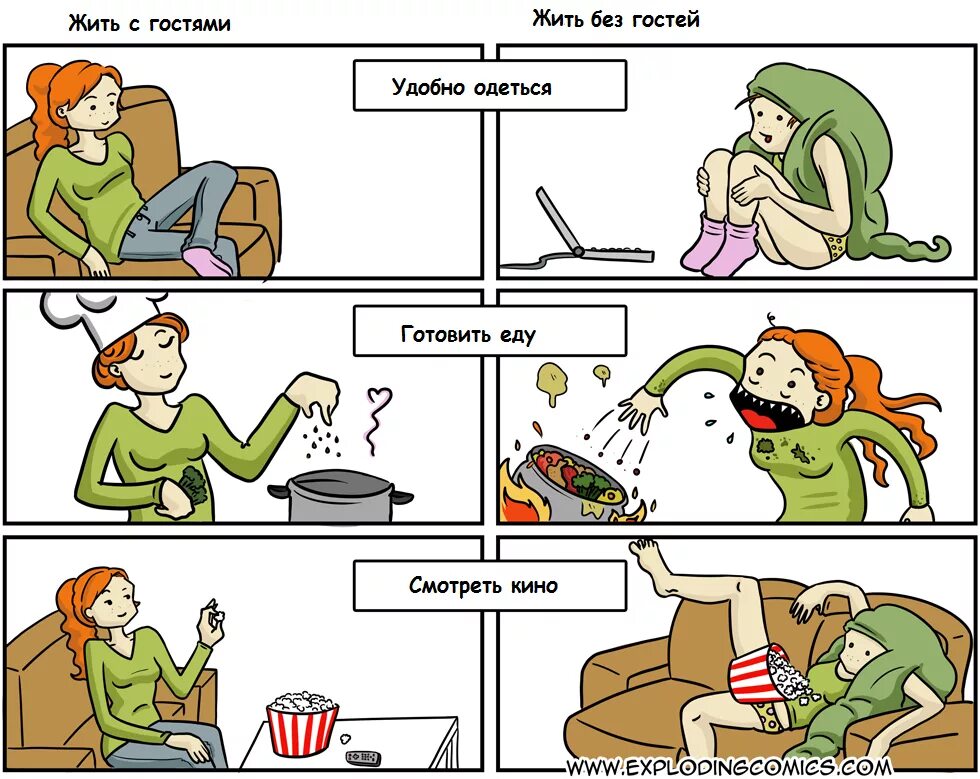 Жить с гостями

Жить без гостей

Удобно одеться

Готовить еду

Смотреть кино

WWW.EXPLODINGCOMICS.COM