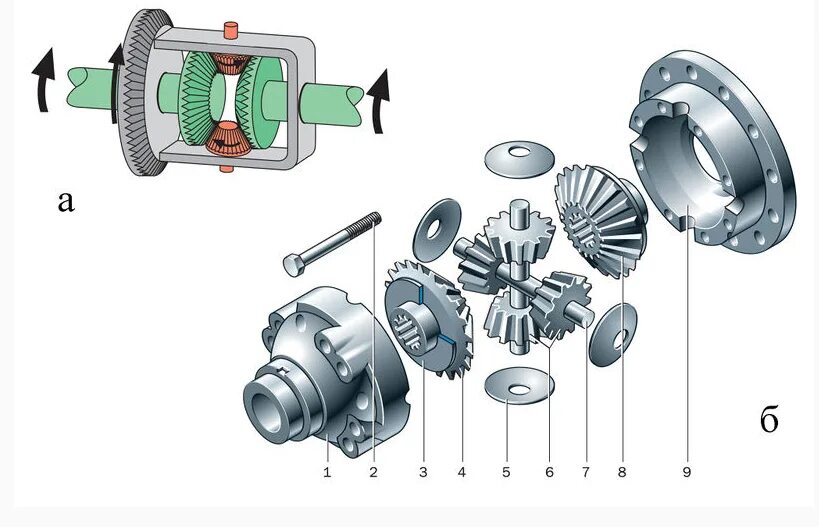 а

б

1 2 3 4 5 6 7 8 9