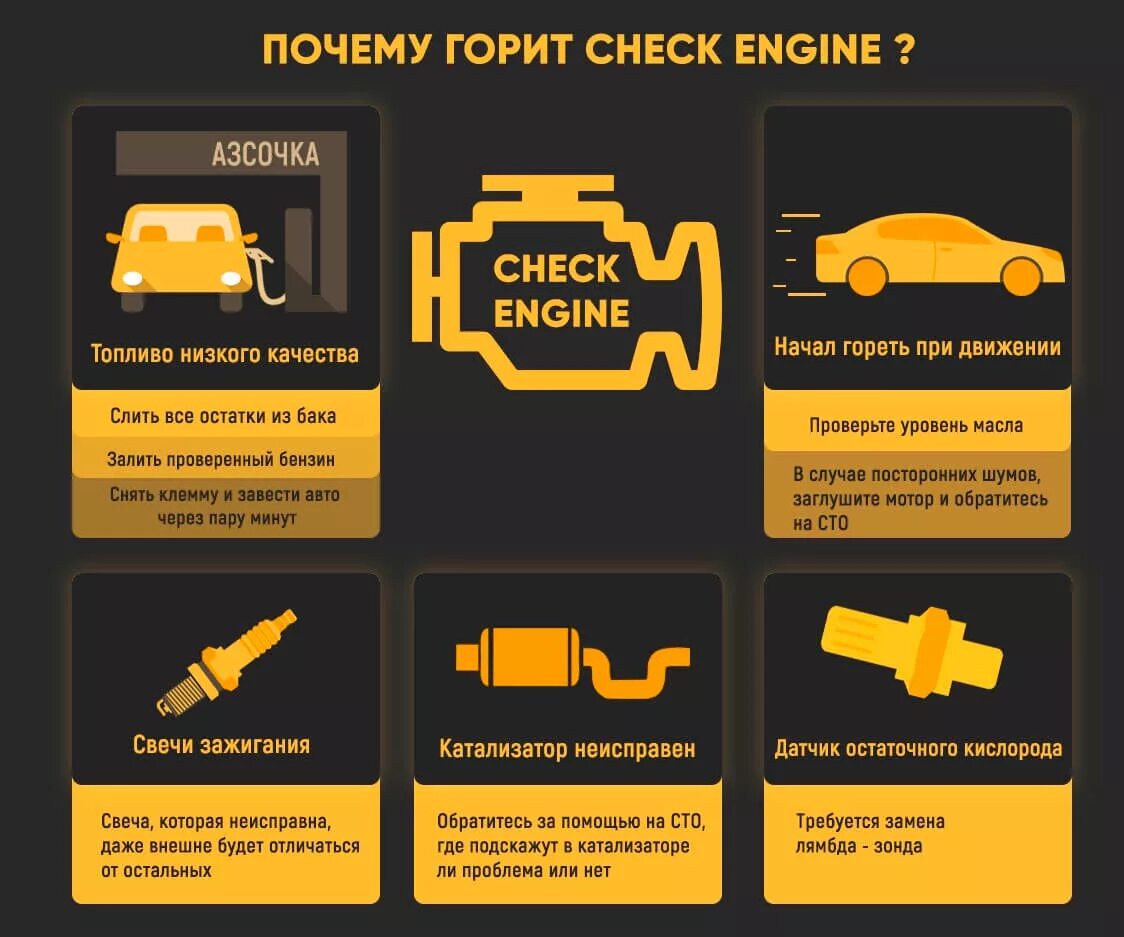 ПОЧЕМУ ГОРИТ CHECK ENGINE ?

АЗСОЧКА

Топливо низкого качества

Слить все остатки из бака

Залить проверенный бензин

Снять клемму и завести авто через пару минут

CHECK ENGINE

Начал гореть при движении

Проверьте уровень масла

В случае посторонних шумов, заглушите мотор и обратитесь на СТО

Свечи зажигания

Свеча, которая неисправна, даже внешне будет отличаться от остальных

Катализатор неисправен

Обратитесь за помощью на СТО, где подскажут в катализаторе ли проблема или нет

Датчик остаточного кислорода

Требуется замена лямбда - зонда