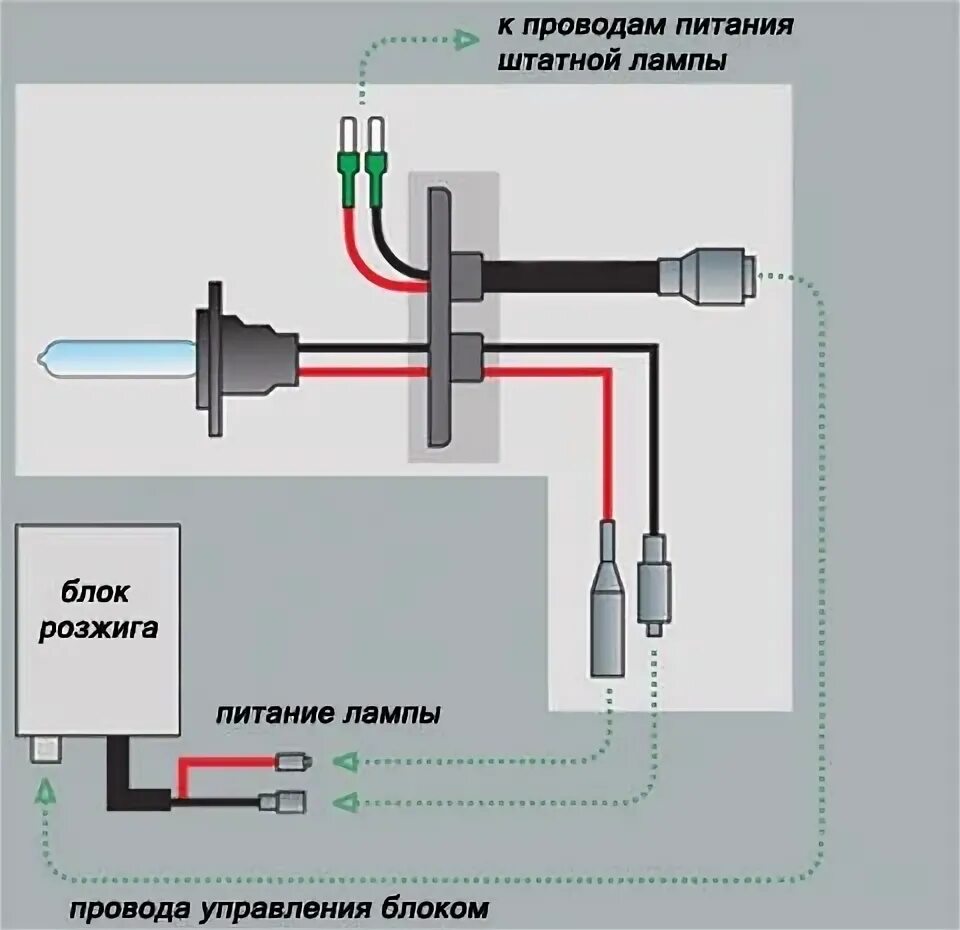 к проводам питания штатной лампы

блок розжига

питание лампы

провода управления блоком