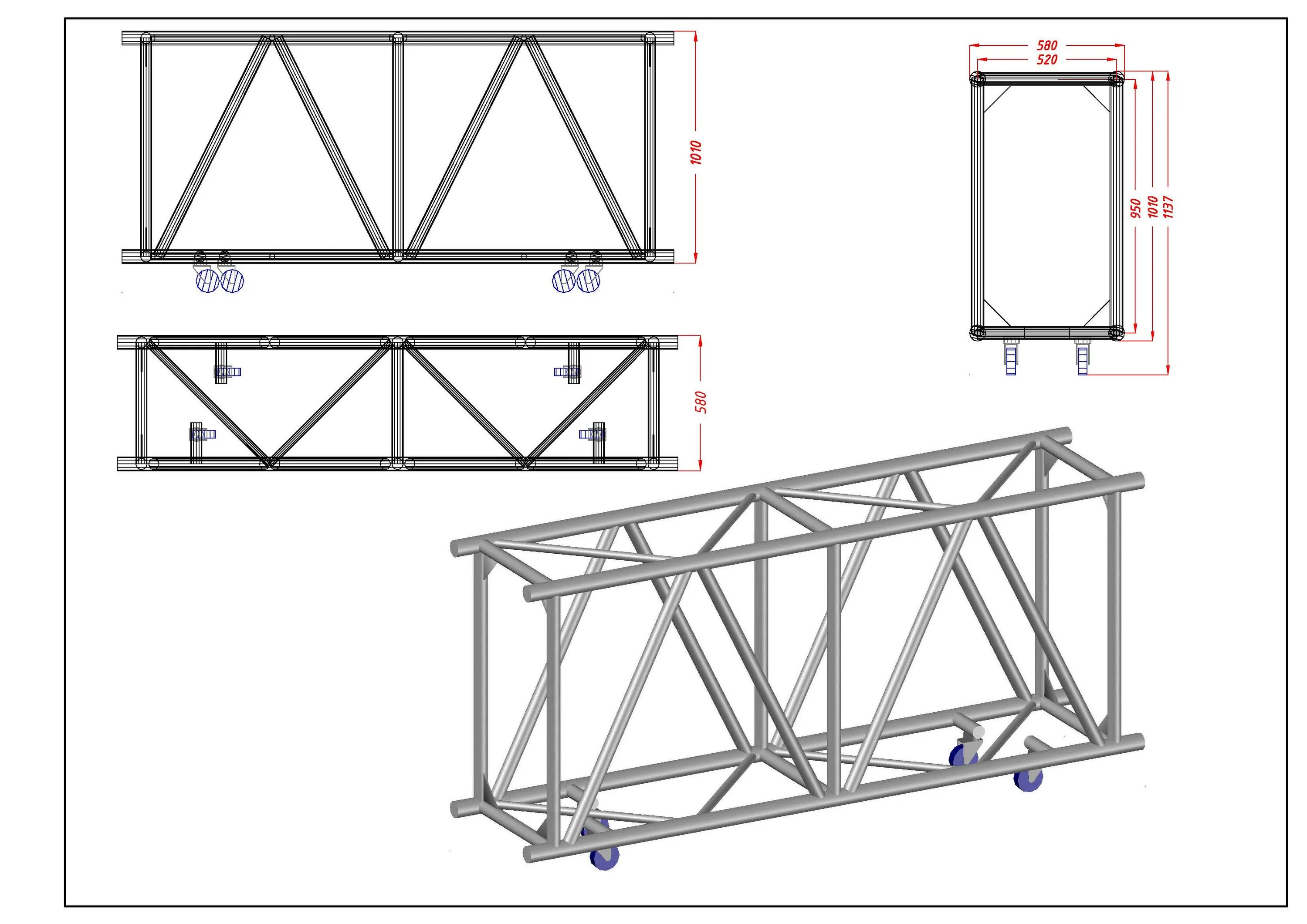 1010

580

580
520

950
1010
1137