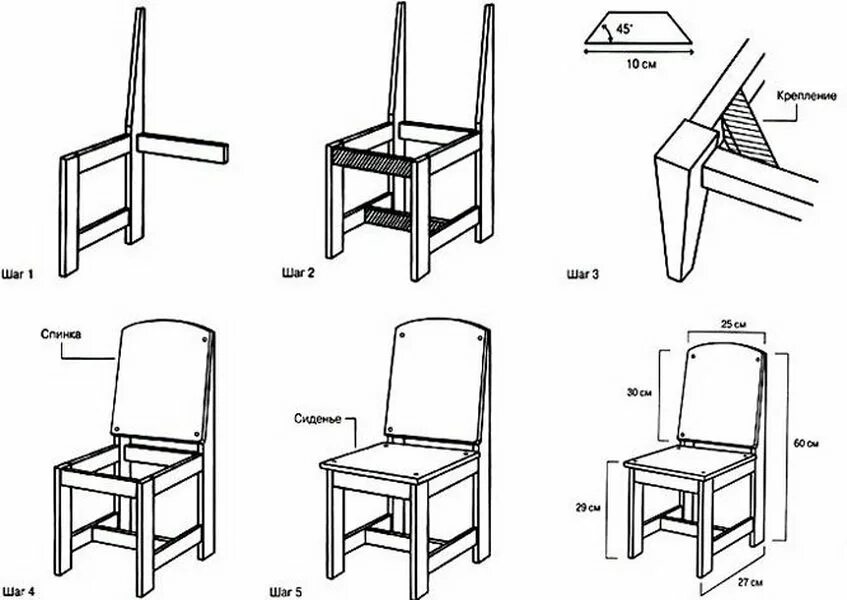 Шаг 1

Шаг 2

45°
10 см
Крепление
Шаг 3

Спинка
Шаг 4

Сиденье
Шаг 5

25 см
30 см
60 см
29 см
27 см