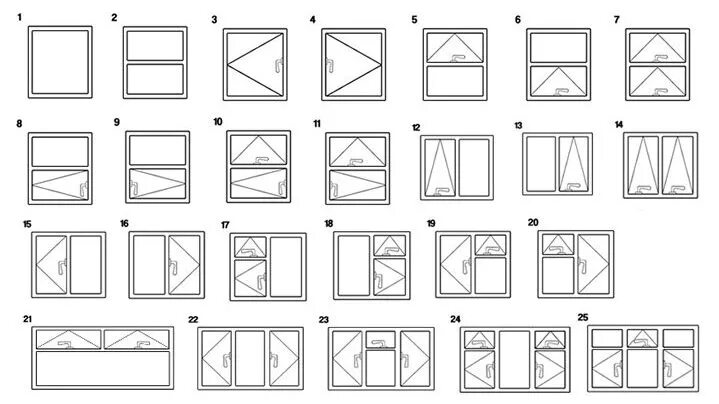 1 2 3 4 5 6 7

8 9 10 11 12 13 14

15 16 17 18 19 20

21 22 23 24 25