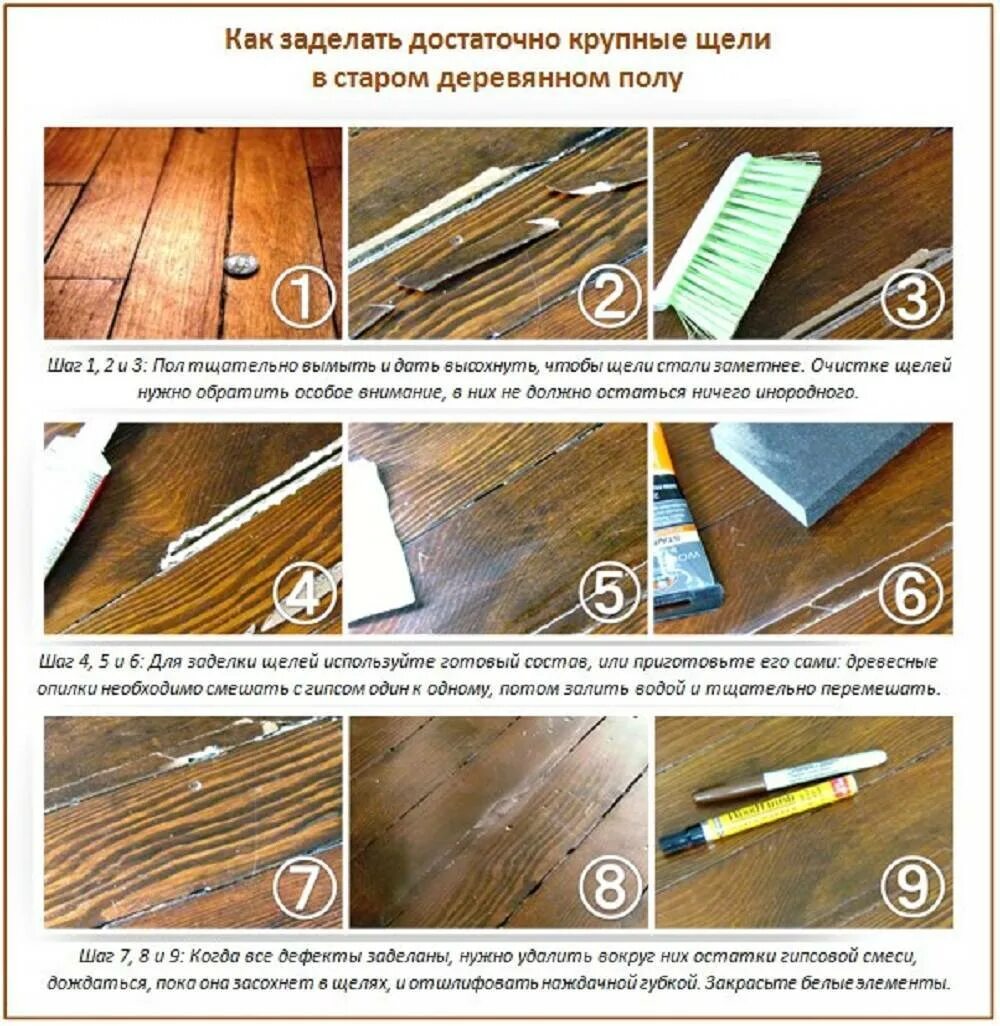 Как заделать достаточно крупные щели в старом деревянном полу

1

2

3

Шаг 1, 2 и 3: Пол тщательно вымыть и дать высохнуть, чтобы щели стали заметнее. Очистке щелей нужно обратить особое внимание, в них не должно остаться ничего инородного.

4

5

6

Шаг 4, 5 и 6: Для заделки щелей используйте готовый состав, или приготовьте его сами: древесные опилки необходимо смешать с гипсом один к одному, потом залить водой и тщательно перемешать.

7

8

9

Шаг 7, 8 и 9: Когда все дефекты заделаны, нужно удалить вокруг них остатки гипсовой смеси, дождаться, пока она засохнет в щелях, и отшлифовать наждачной губкой. Закрасьте белые элементы.