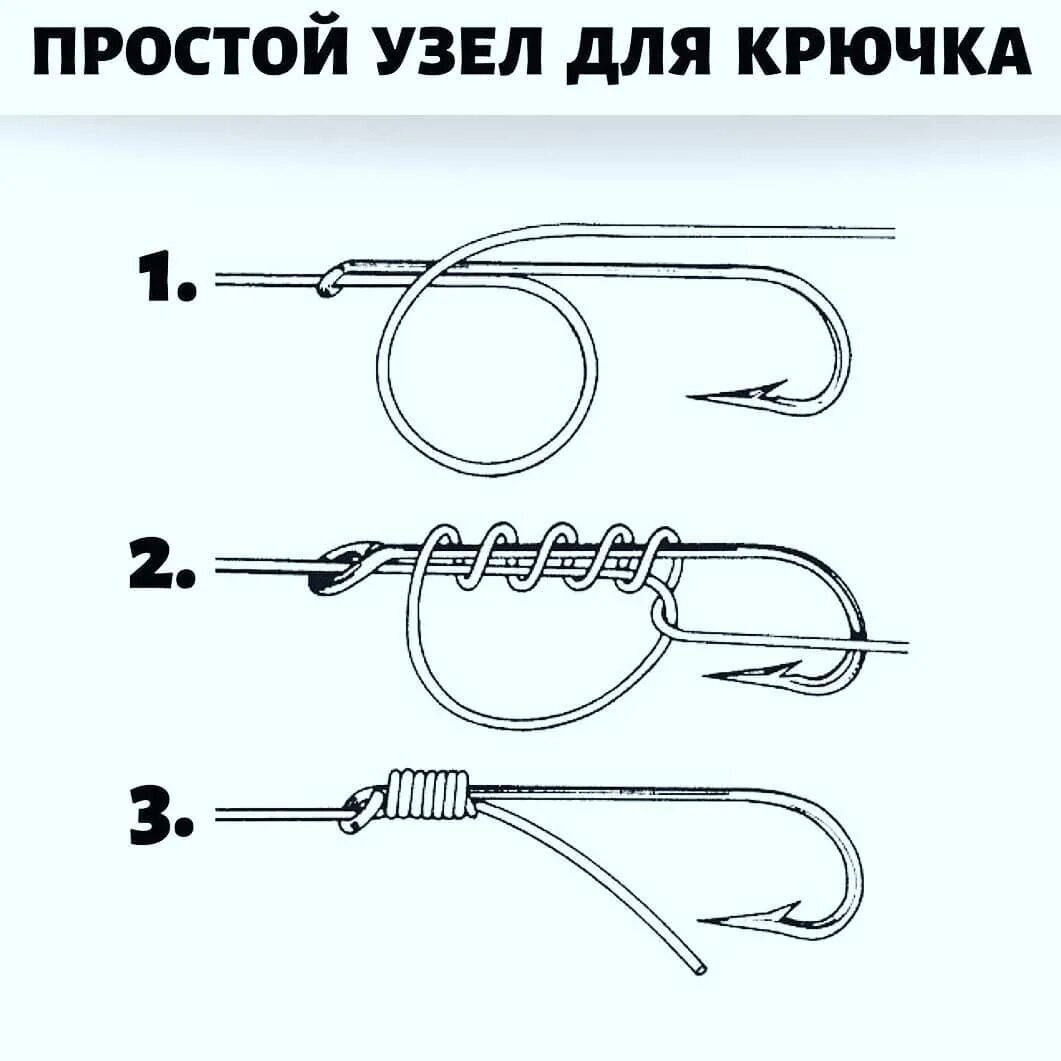 ПРОСТОЙ УЗЕЛ ДЛЯ КРЮЧКА

1.

2.

3.