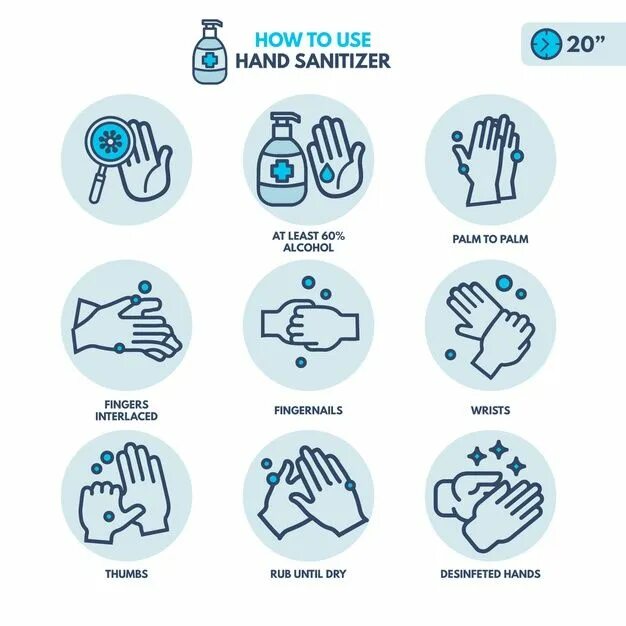 HOW TO USE
HAND SANITIZER

20"

AT LEAST 60%
ALCOHOL

PALM TO PALM

FINGERS
INTERLACED

FINGERNAILS

WRISTS

THUMBS

RUB UNTIL DRY

DESINFETED HANDS