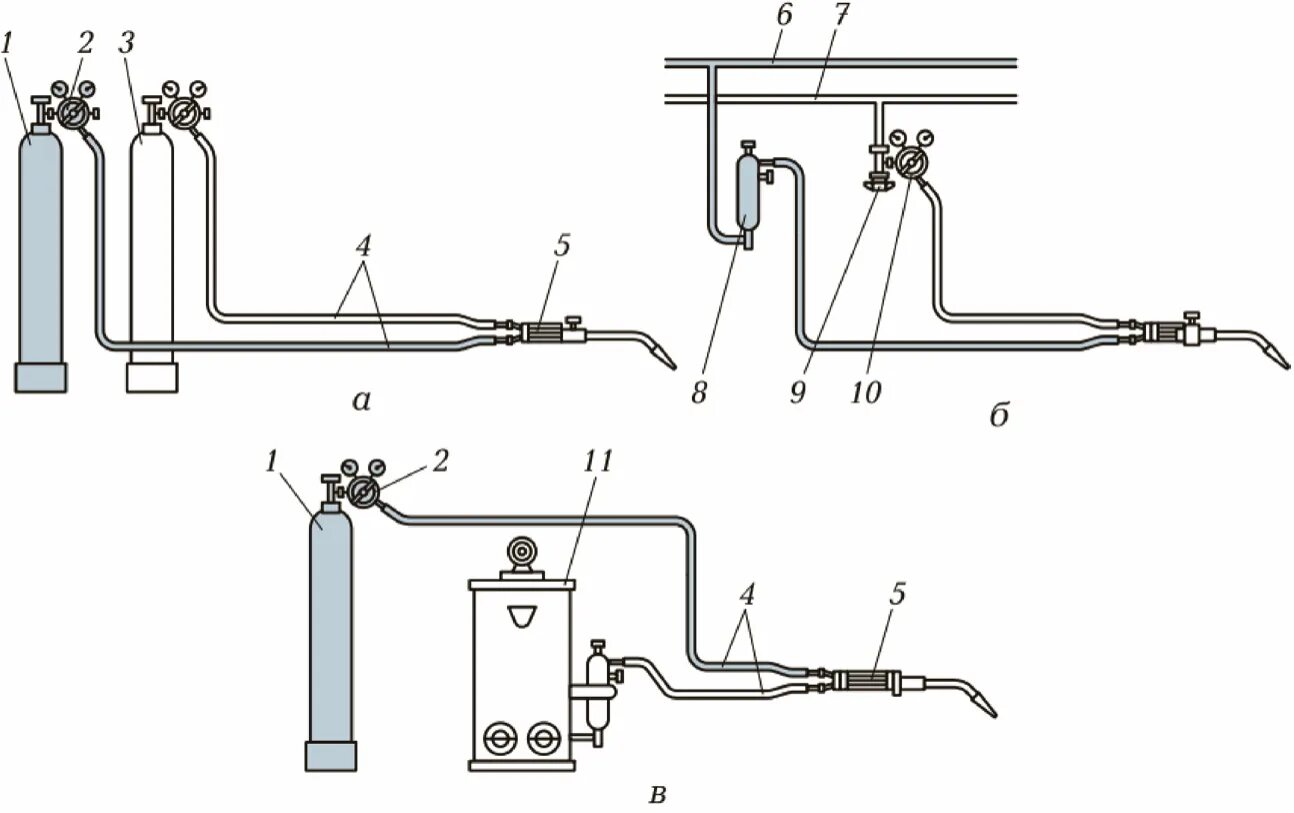 1 2 3
4
5
а
6 7
8
9
10
б
1 2
11
4
5
в