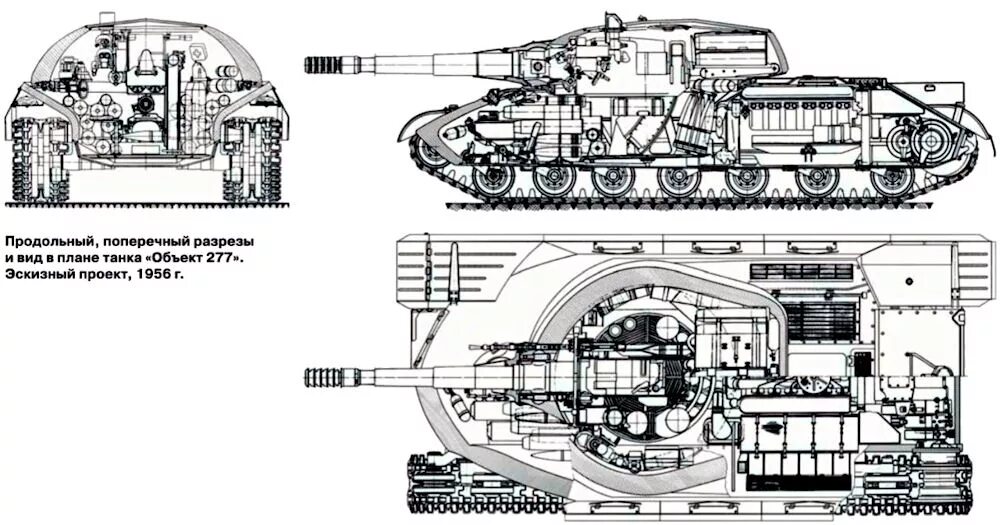 Продольный, поперечный разрезы и вид в плане танка «Объект 277». Эскизный проект, 1956 г.