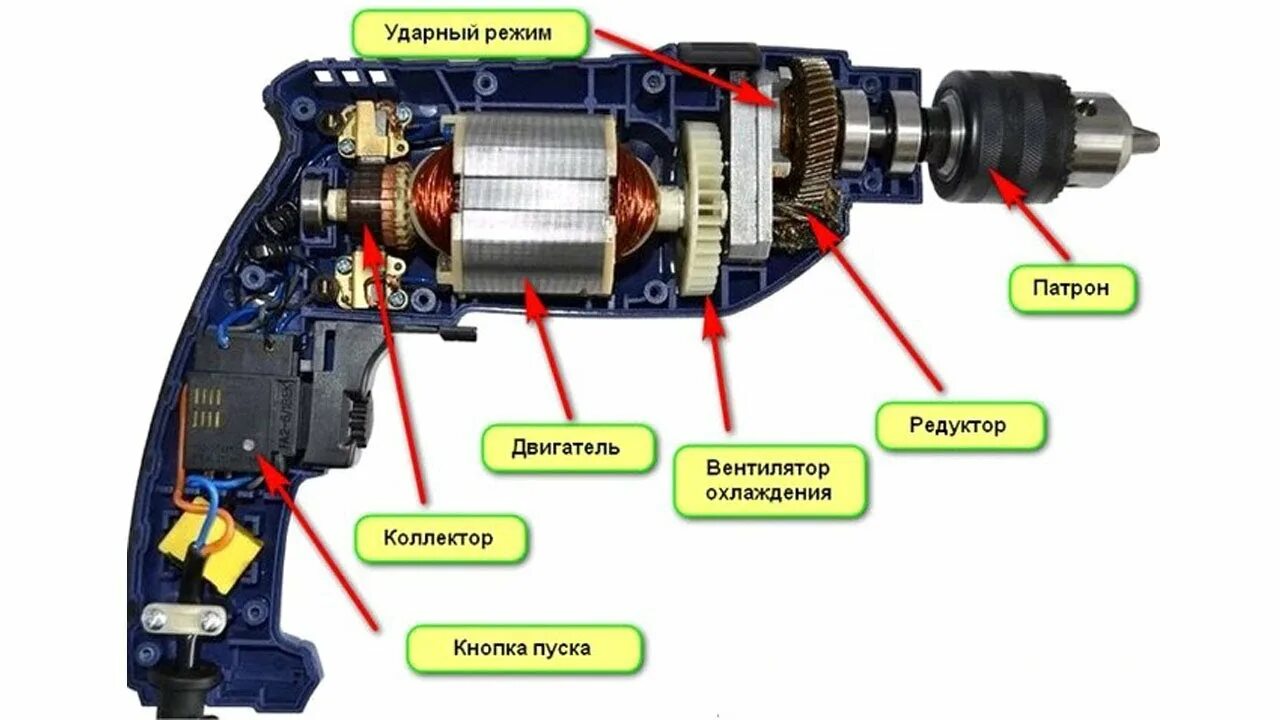 Ударный режим

Патрон

Редуктор

Двигатель

Вентилятор охлаждения

Коллектор

Кнопка пуска