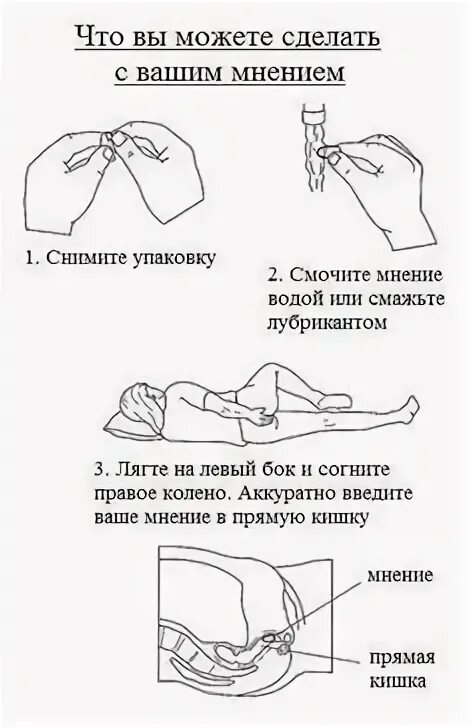 Что вы можете сделать с вашим мнением

1. Снимите упаковку

2. Смочите мнение водой или смажьте лубрикантом

3. Лягте на левый бок и согните правое колено. Аккуратно введите ваше мнение в прямую кишку

мнение

прямая кишка