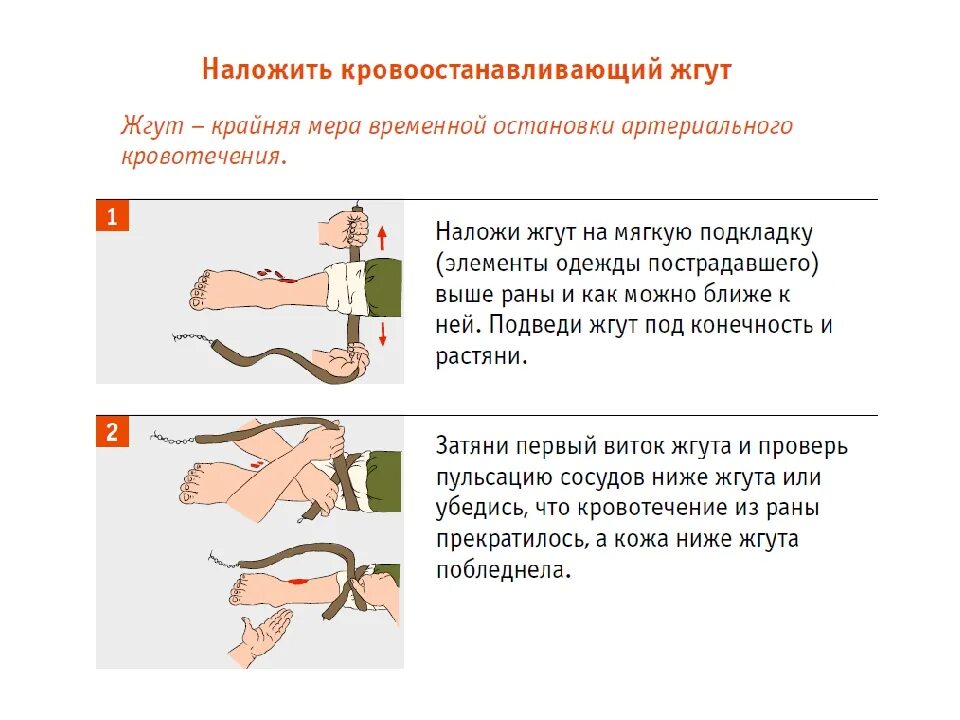 Наложить кровоостанавливающий жгут

Жгут – крайняя мера временной остановки артериального кровотечения.

1

Наложи жгут на мягкую подкладку (элементы одежды пострадавшего) выше раны и как можно ближе к ней. Подведи жгут под конечность и растяни.

2

Затяни первый виток жгута и проверь пульсацию сосудов ниже жгута или убедись, что кровотечение из раны прекратилось, а кожа ниже жгута побледнела.