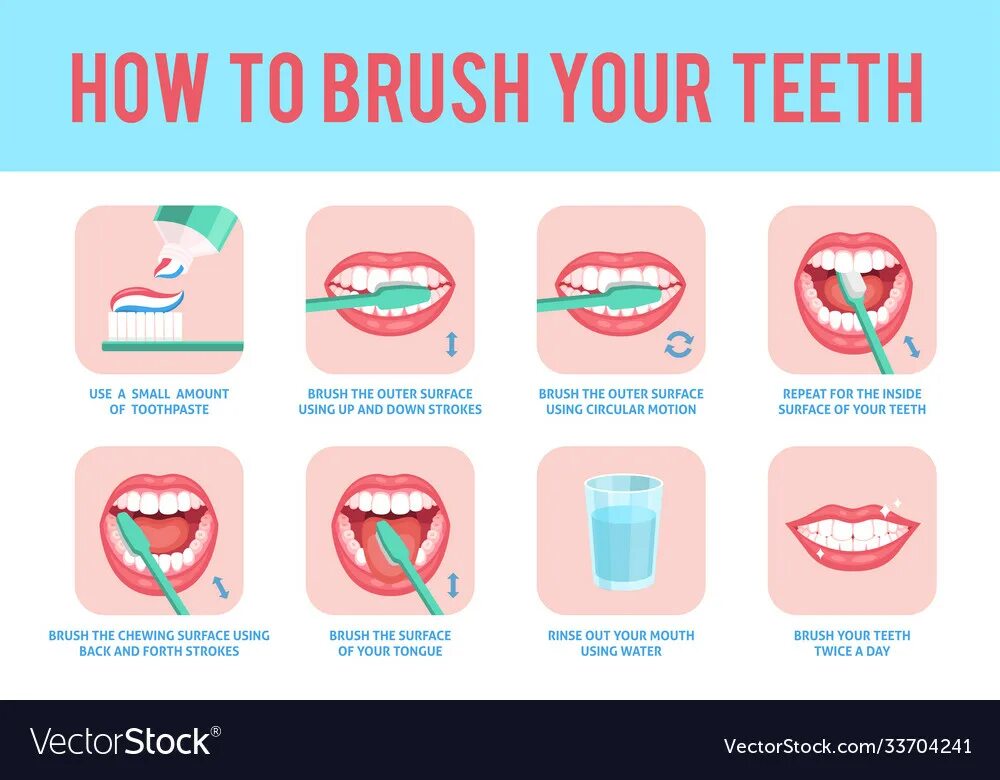 HOW TO BRUSH YOUR TEETH

USE A SMALL AMOUNT OF TOOTHPASTE

BRUSH THE OUTER SURFACE USING UP AND DOWN STROKES

BRUSH THE OUTER SURFACE USING CIRCULAR MOTION

REPEAT FOR THE INSIDE SURFACE OF YOUR TEETH

BRUSH THE CHEWING SURFACE USING BACK AND FORTH STROKES

BRUSH THE SURFACE OF YOUR TONGUE

RINSE OUT YOUR MOUTH USING WATER

BRUSH YOUR TEETH TWICE A DAY

VectorStock®

VectorStock.com/33704241